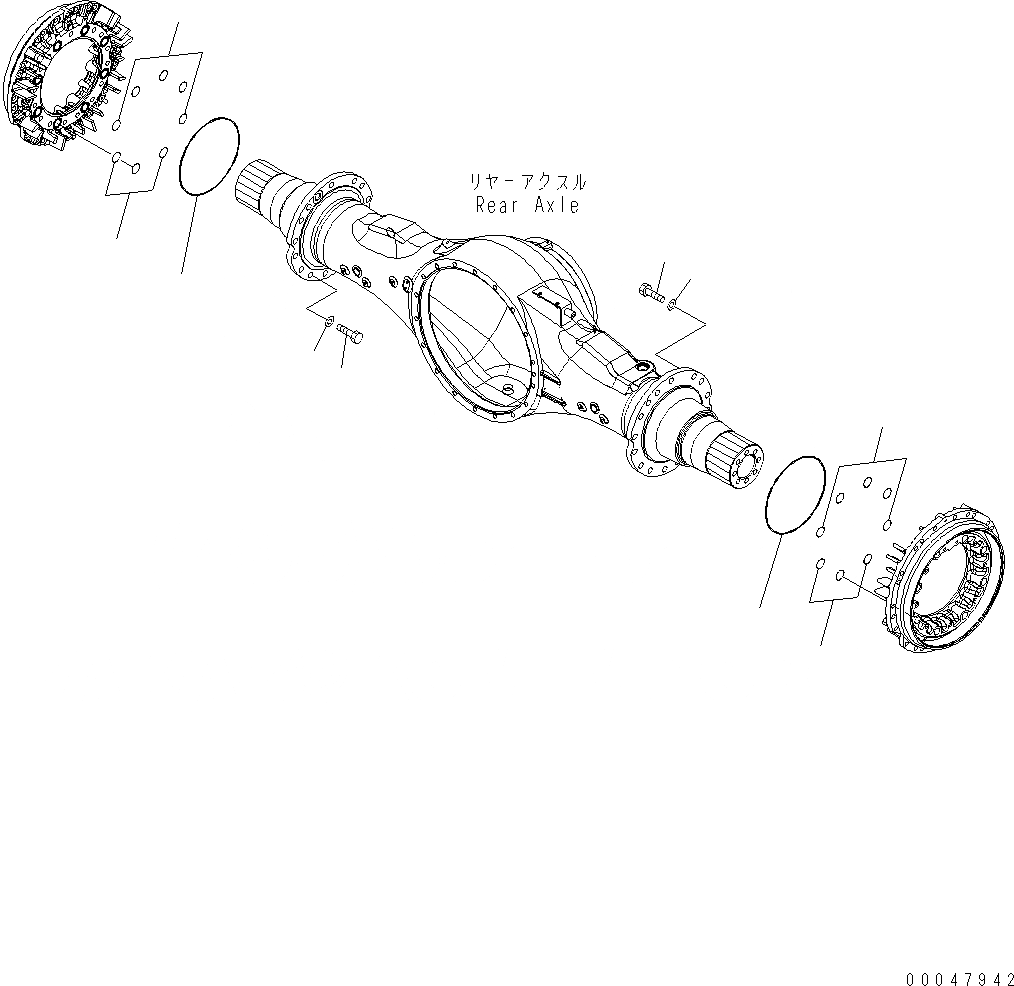 リヤーアクスル
Rear Axle

00047942