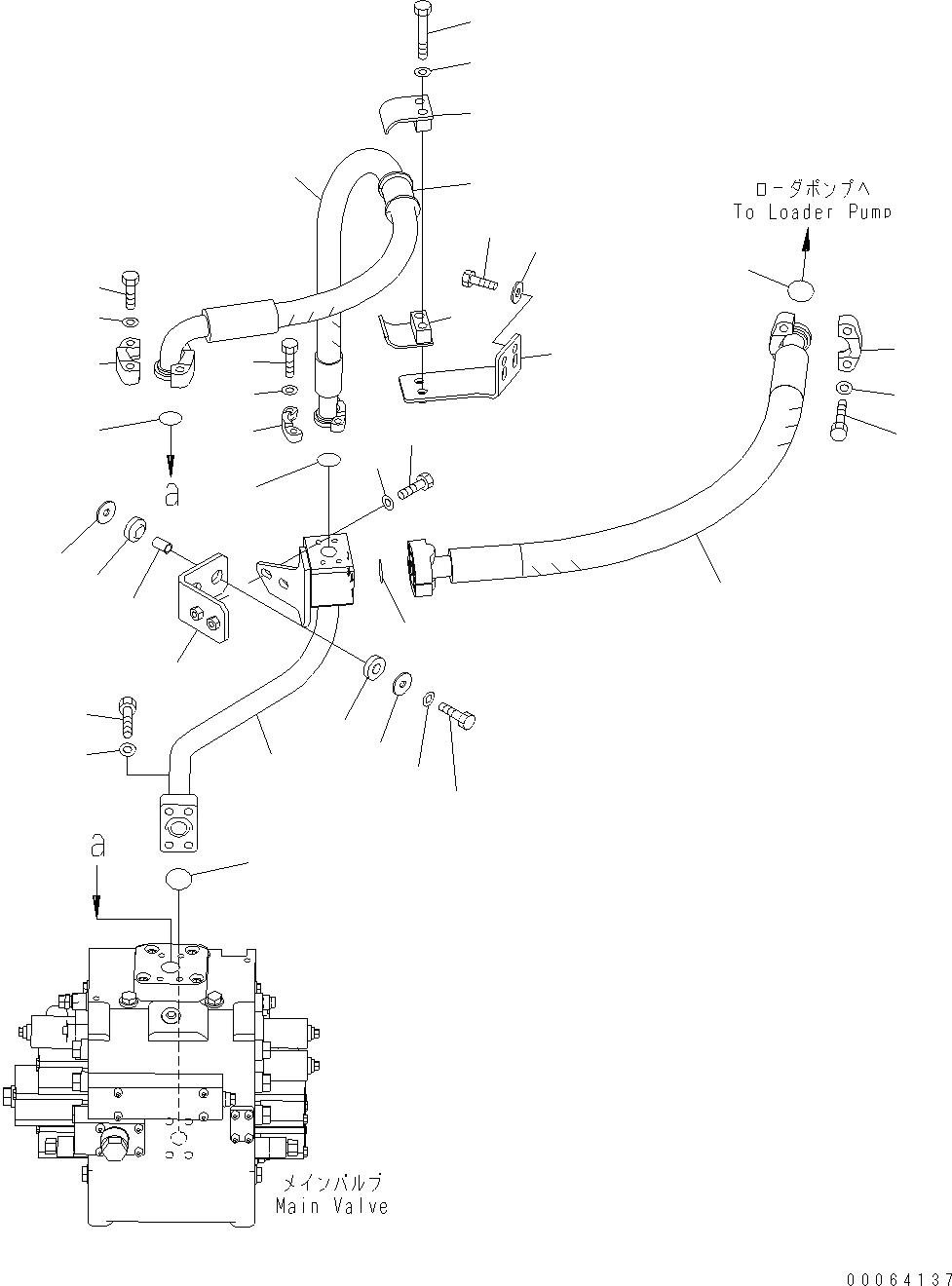 ローダポンプへ
To Loader Pump

a

a

メインバルブ
Main Valve

00064137