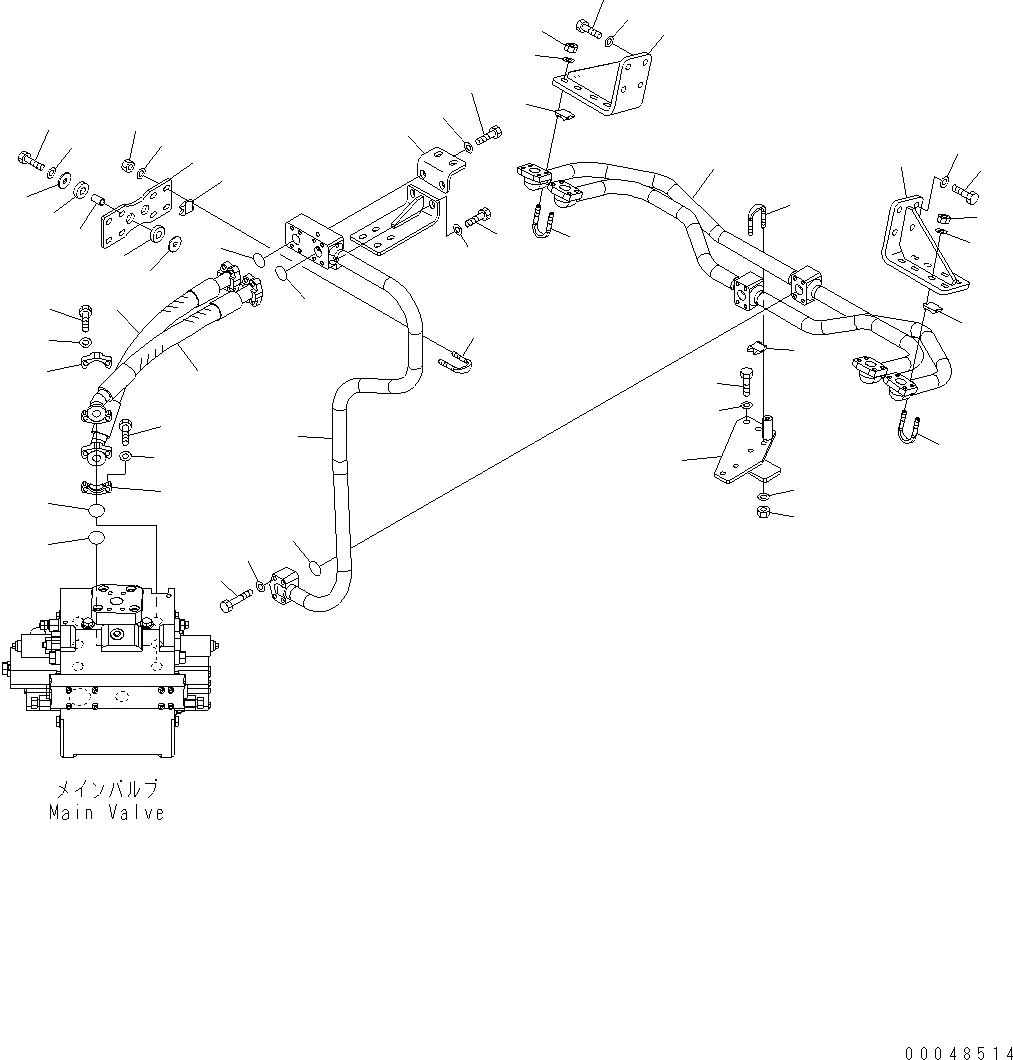 メインバルブ
Main Valve

00048514