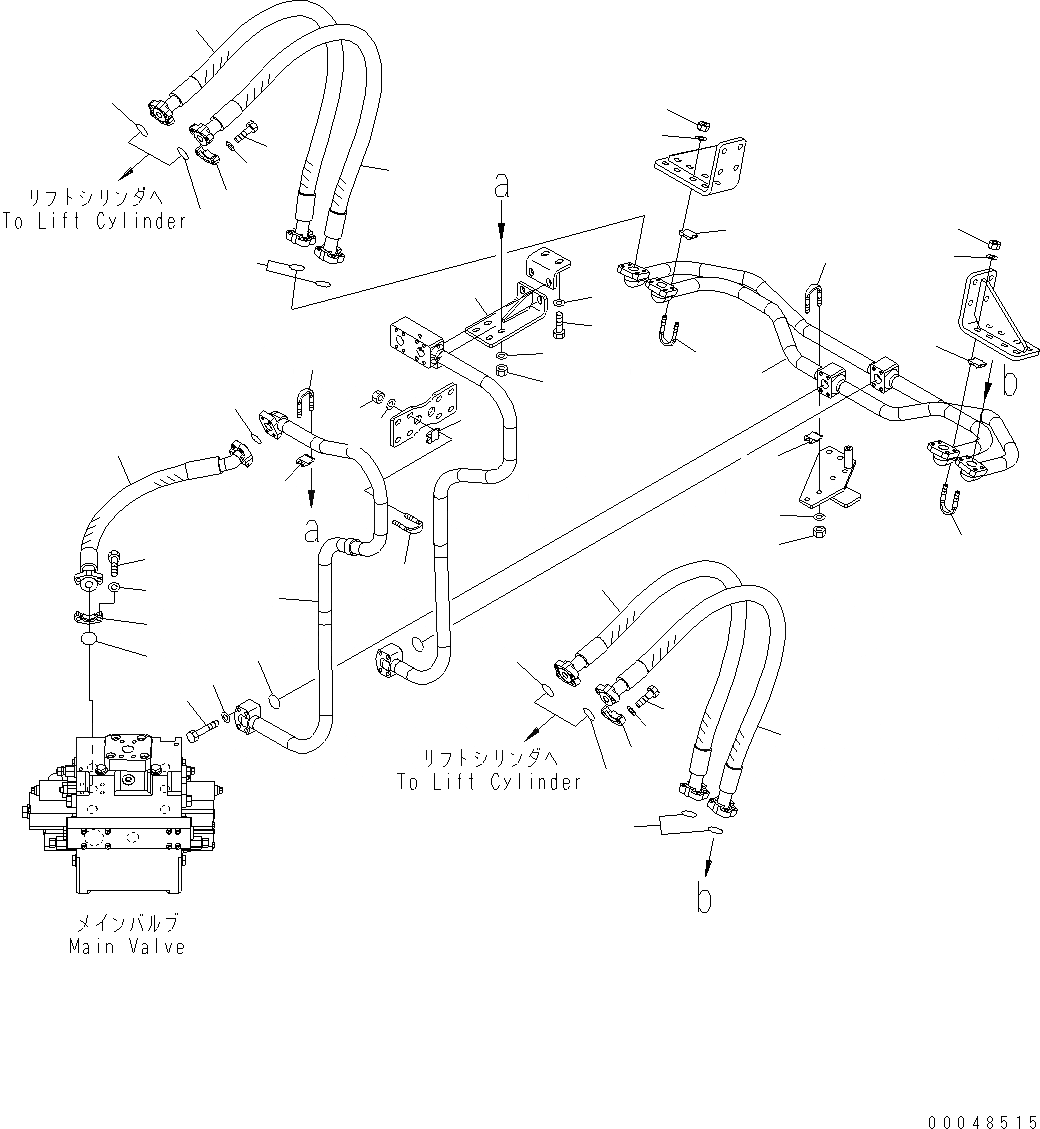 リフトシリンダへ
To Lift Cylinder

a

b

a

リフトシリンダへ
To Lift Cylinder

b

メインバルブ
Main Valve

00048515