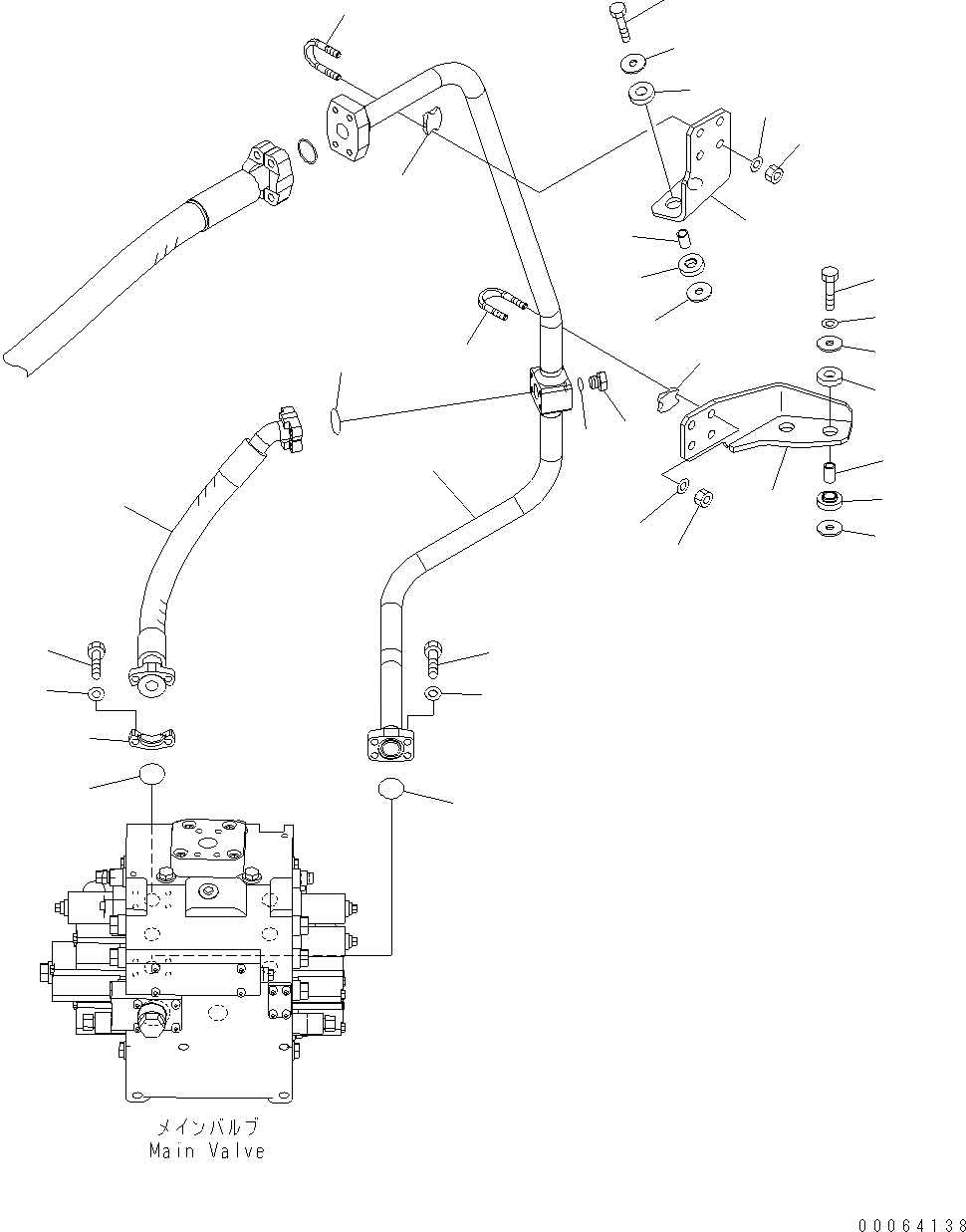 メインバルブ
Main Valve

00064138