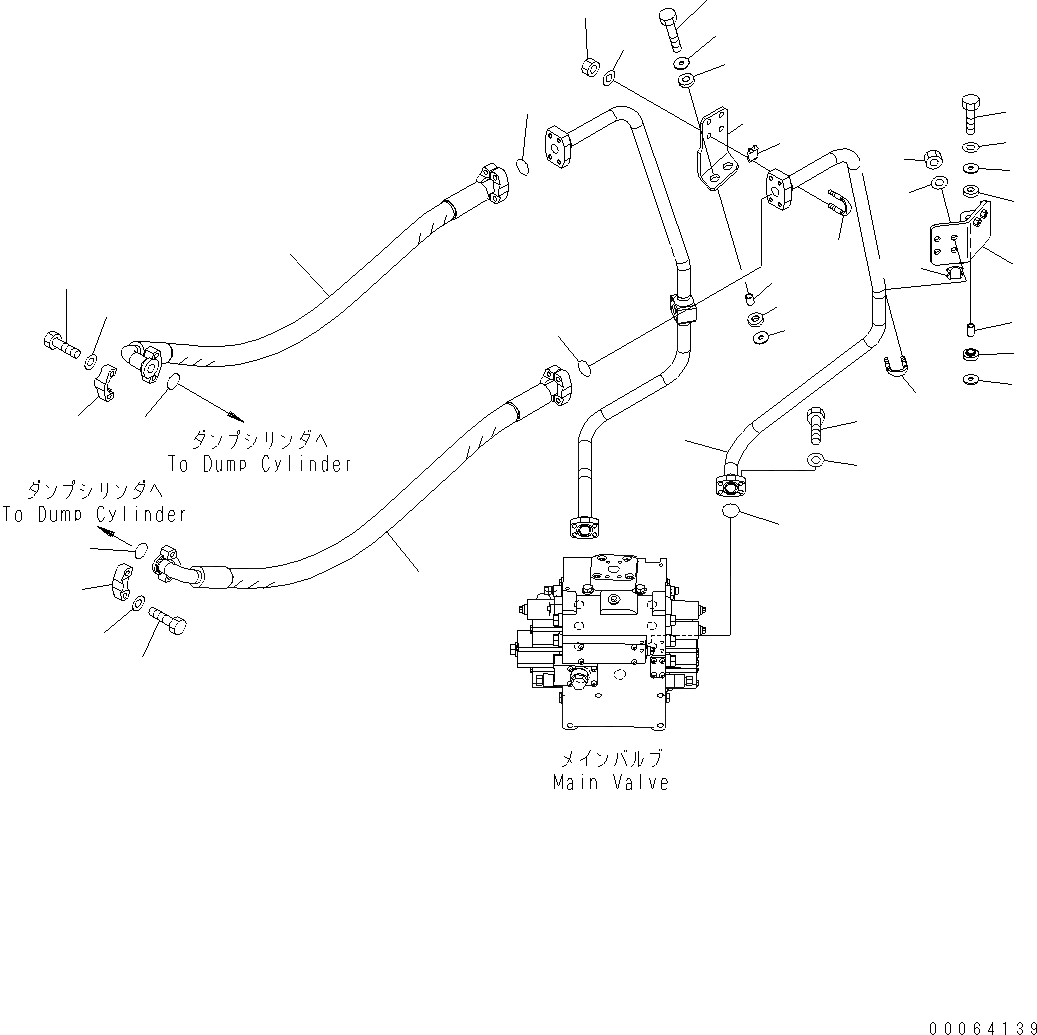 ダンプシリンダへ
To Dump Cylinder

ダンプシリンダへ
To Dump Cylinder

メインバルブ
Main Valve

00064139