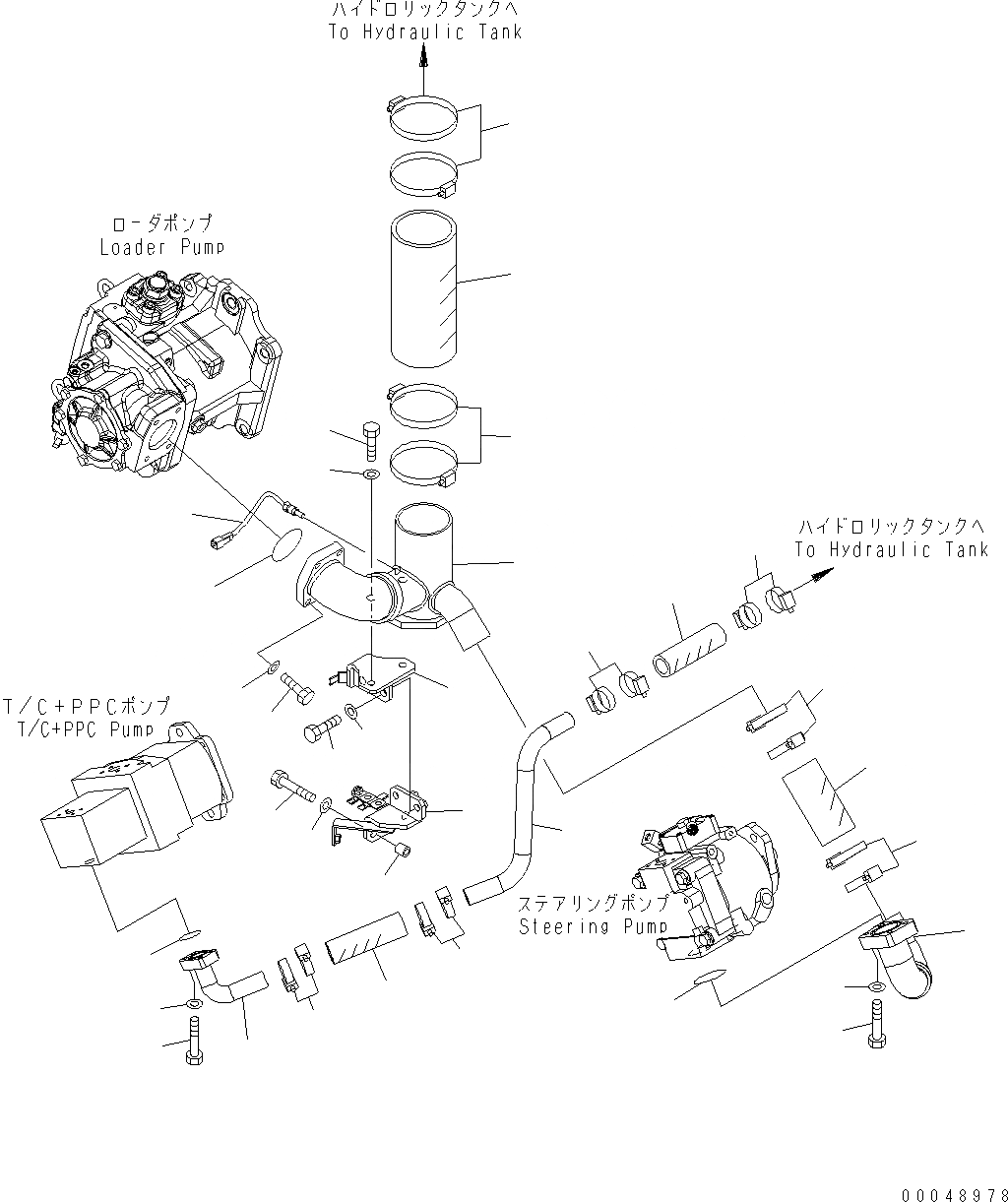 ハイドロリックタンクへ
To Hydraulic Tank

ローダポンプ
Loader Pump

ハイドロリックタンクへ
To Hydraulic Tank

T/C+PPCポンプ
T/C+PPC Pump

ステアリングポンプ
Steering Pump

00048978