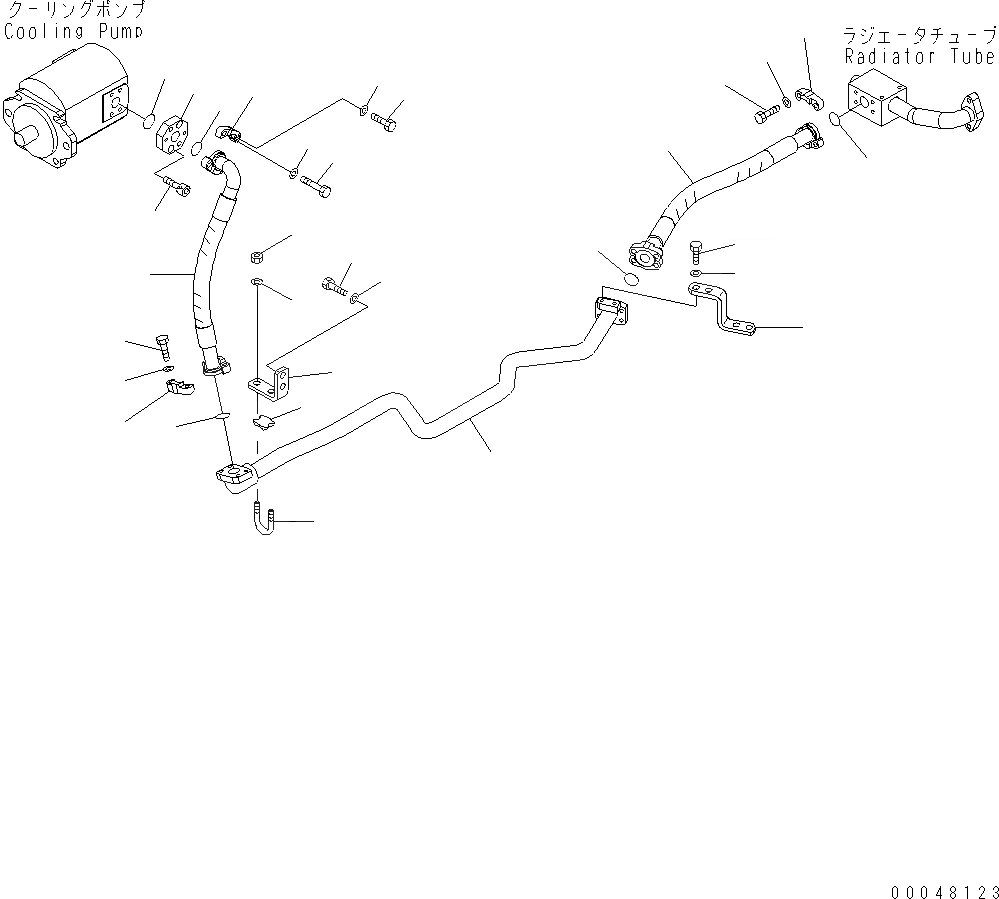 クーリングポンプ
Cooling Pump

ラジエータチューブ
Radiator Tube

00048123