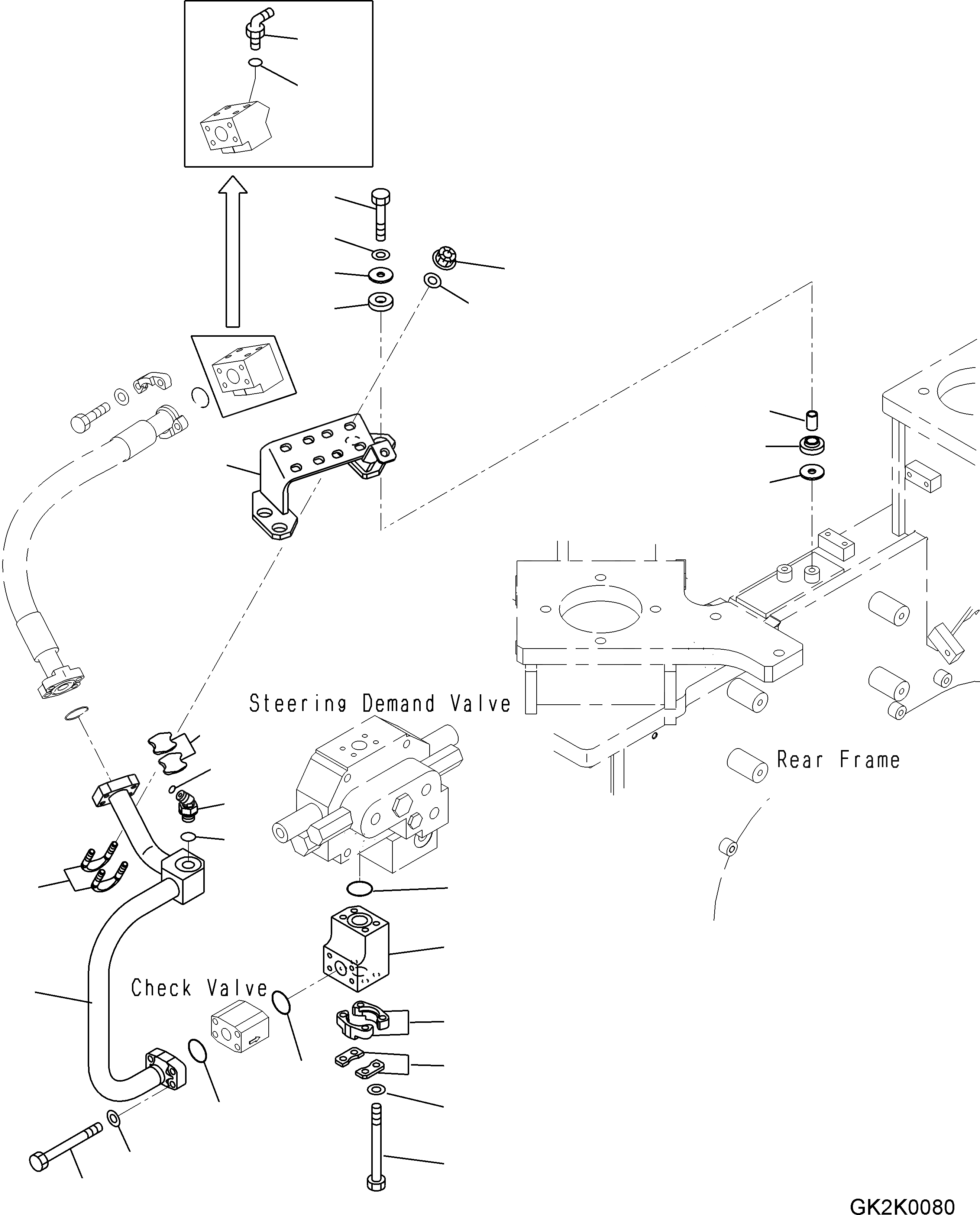 Steering Demand Valve

Rear Frame

Check Valve

GK2K0080