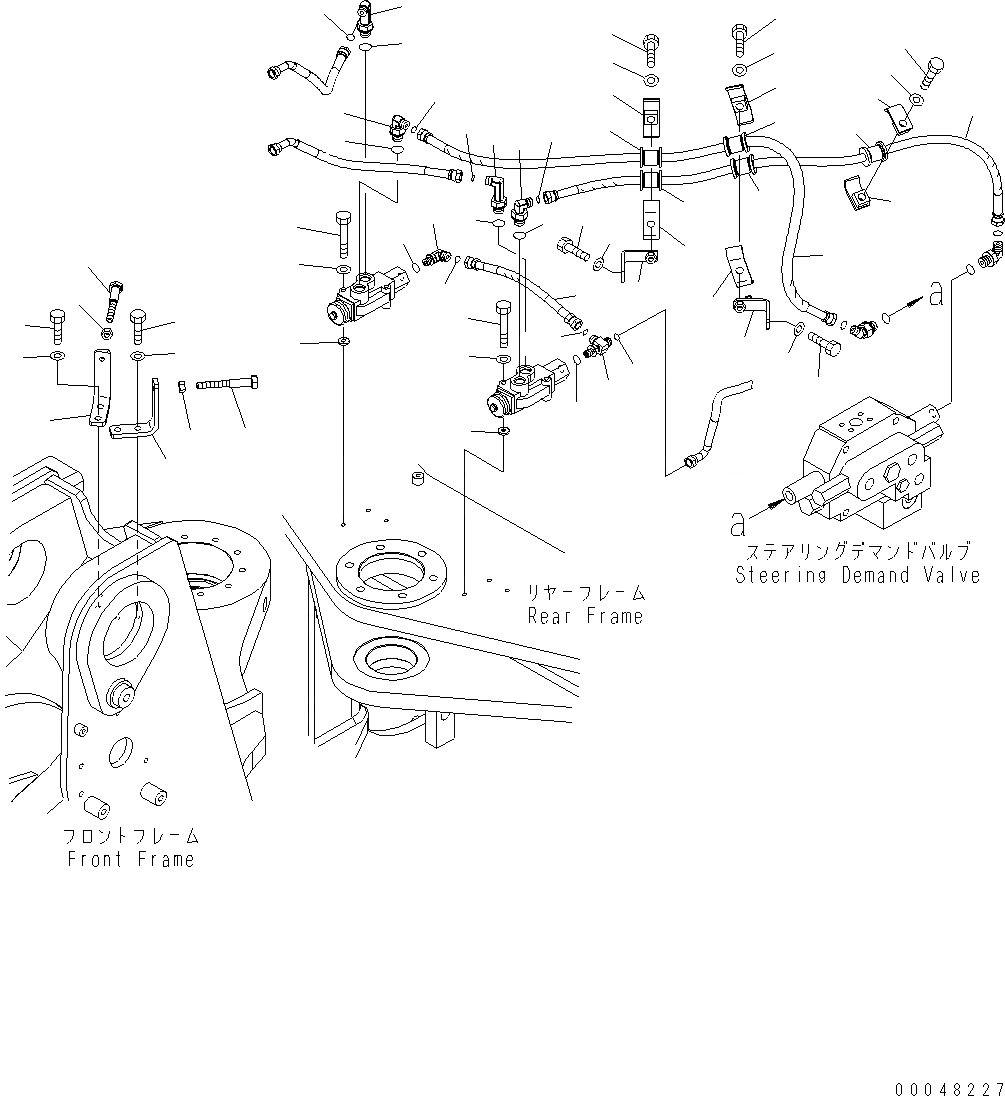 a

a

ステアリングデマンドバルブ
Steering Demand Valve

リヤーフレーム
Rear Frame

フロントフレーム
Front Frame

00048227