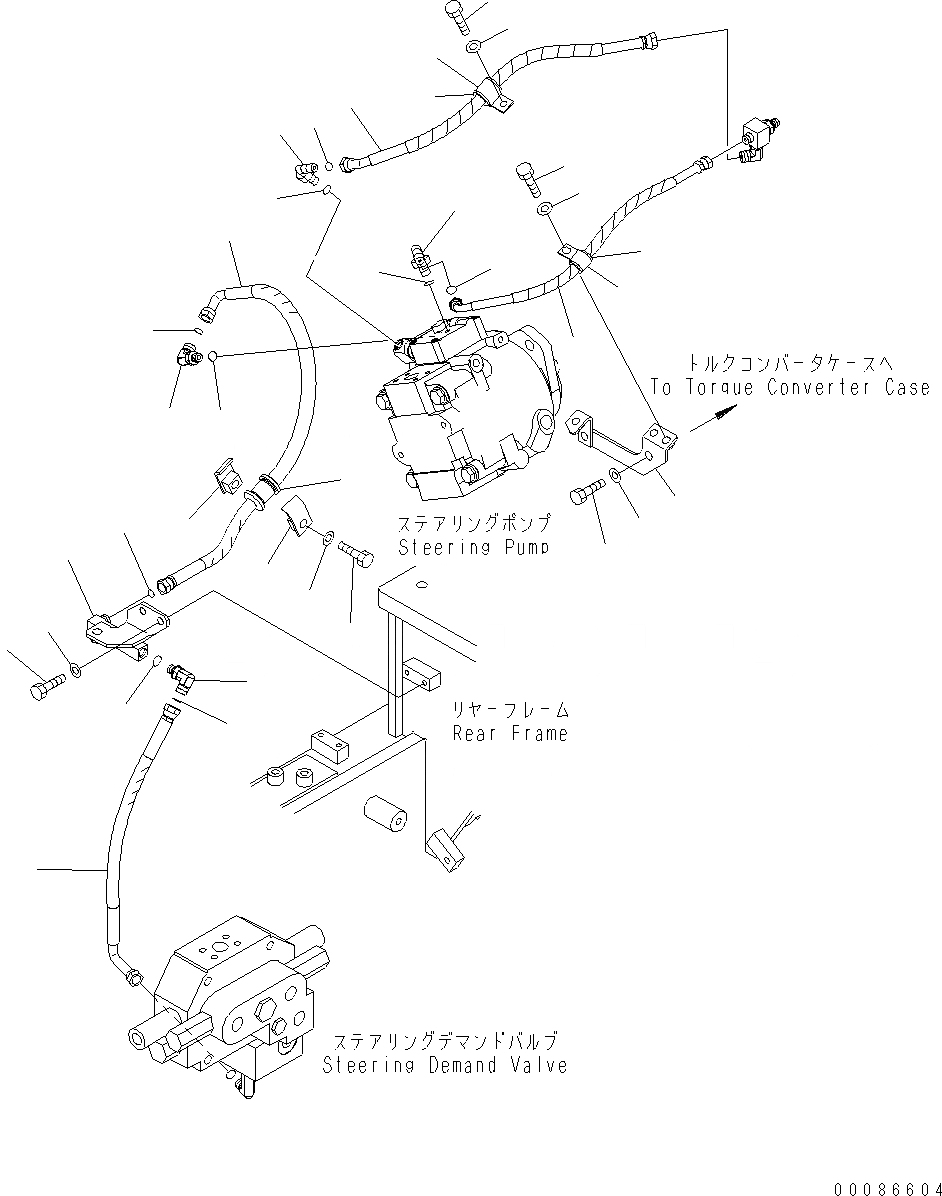 トルクコンバータケースへ
To Torque Converter Case

ステアリングポンプ
Steering Pump

リヤーフレーム
Rear Frame

ステアリングデマンドバルブ
Steering Demand Valve

00086604