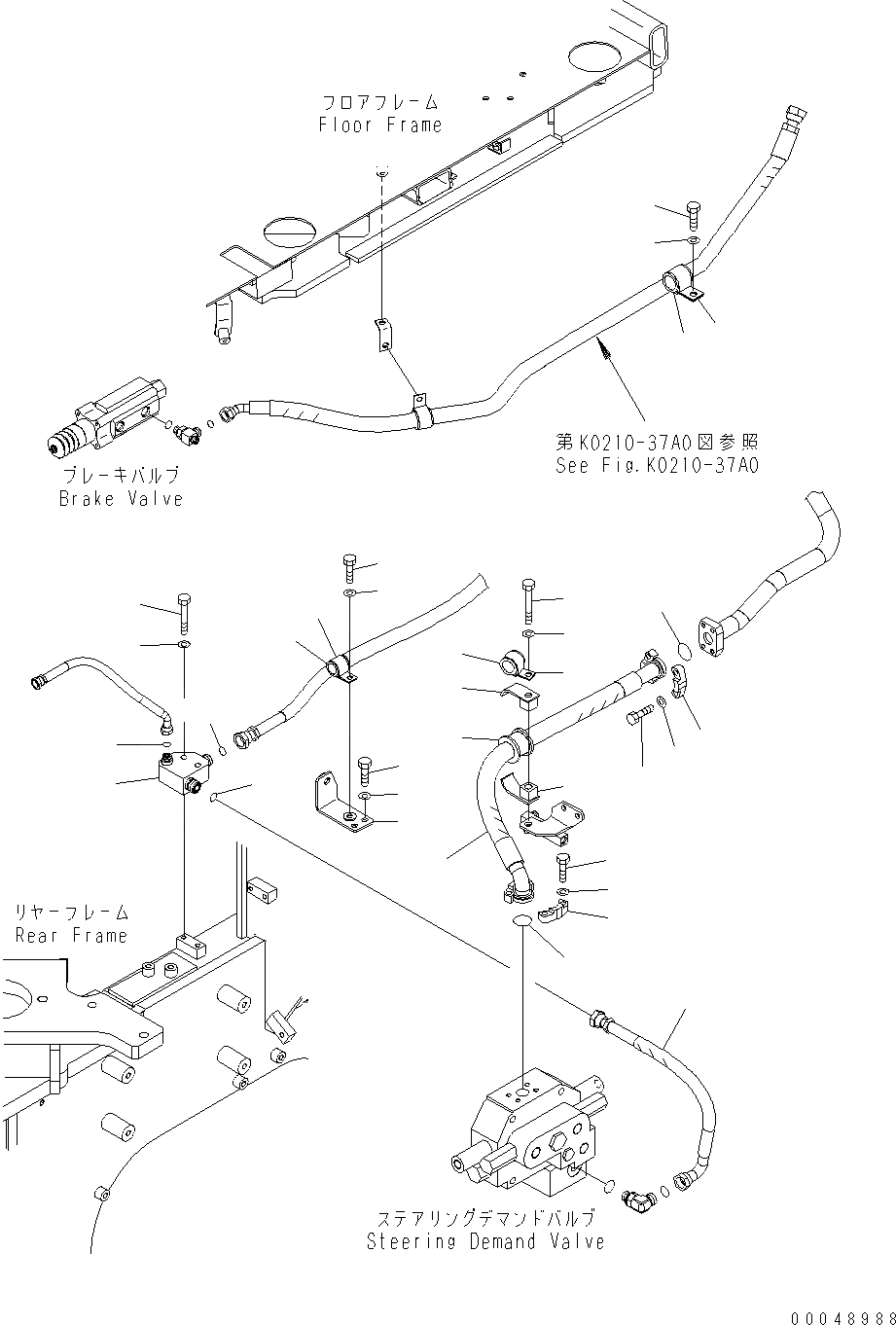 フロアフレーム
Floor Frame

第K0210-37A0図参照
See Fig.K0210-37A0

ブレーキバルブ
Brake Valve

リヤーフレーム
Rear Frame

ステアリングデマンドバルブ
Steering Demand Valve

00048988