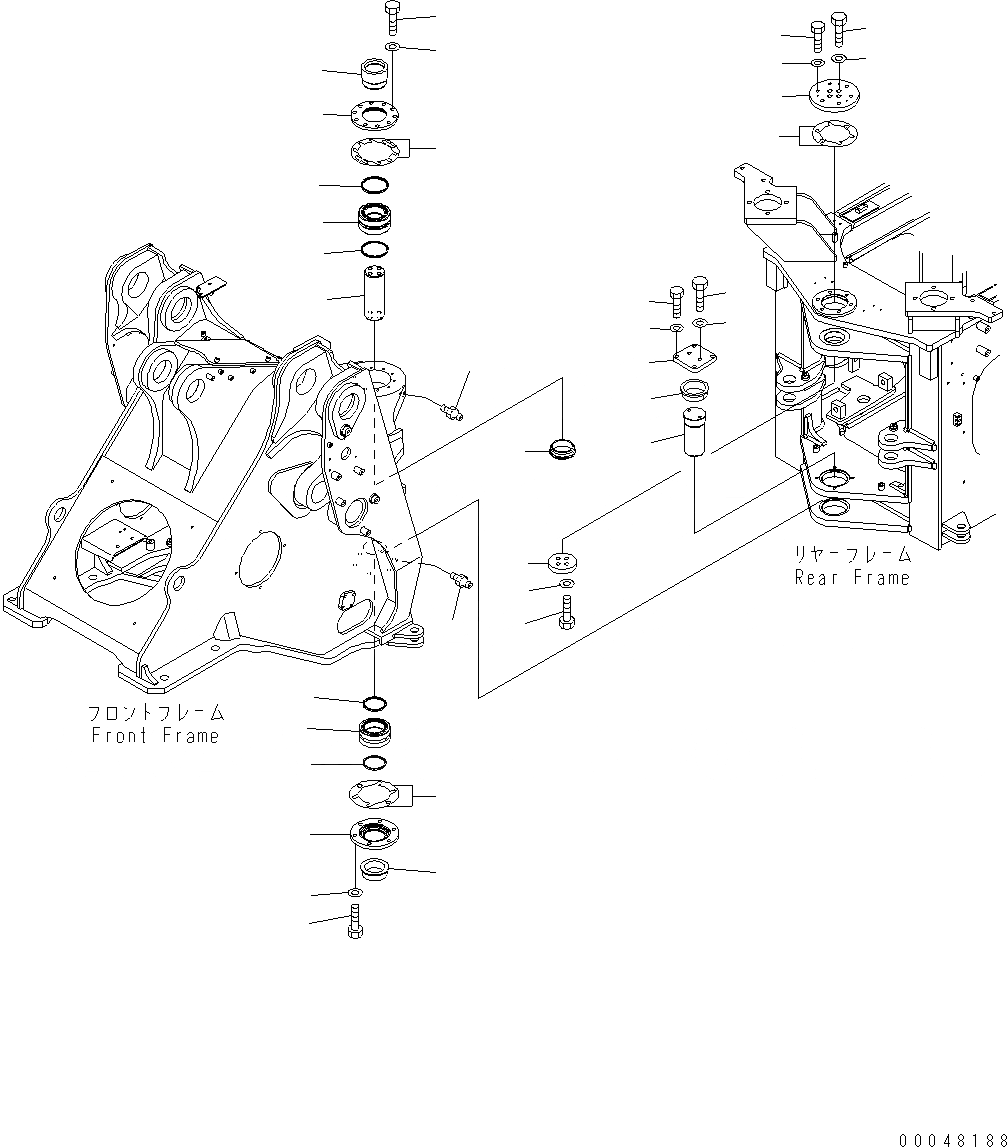 リヤーフレーム
Rear Frame

フロントフレーム
Front Frame

00048188