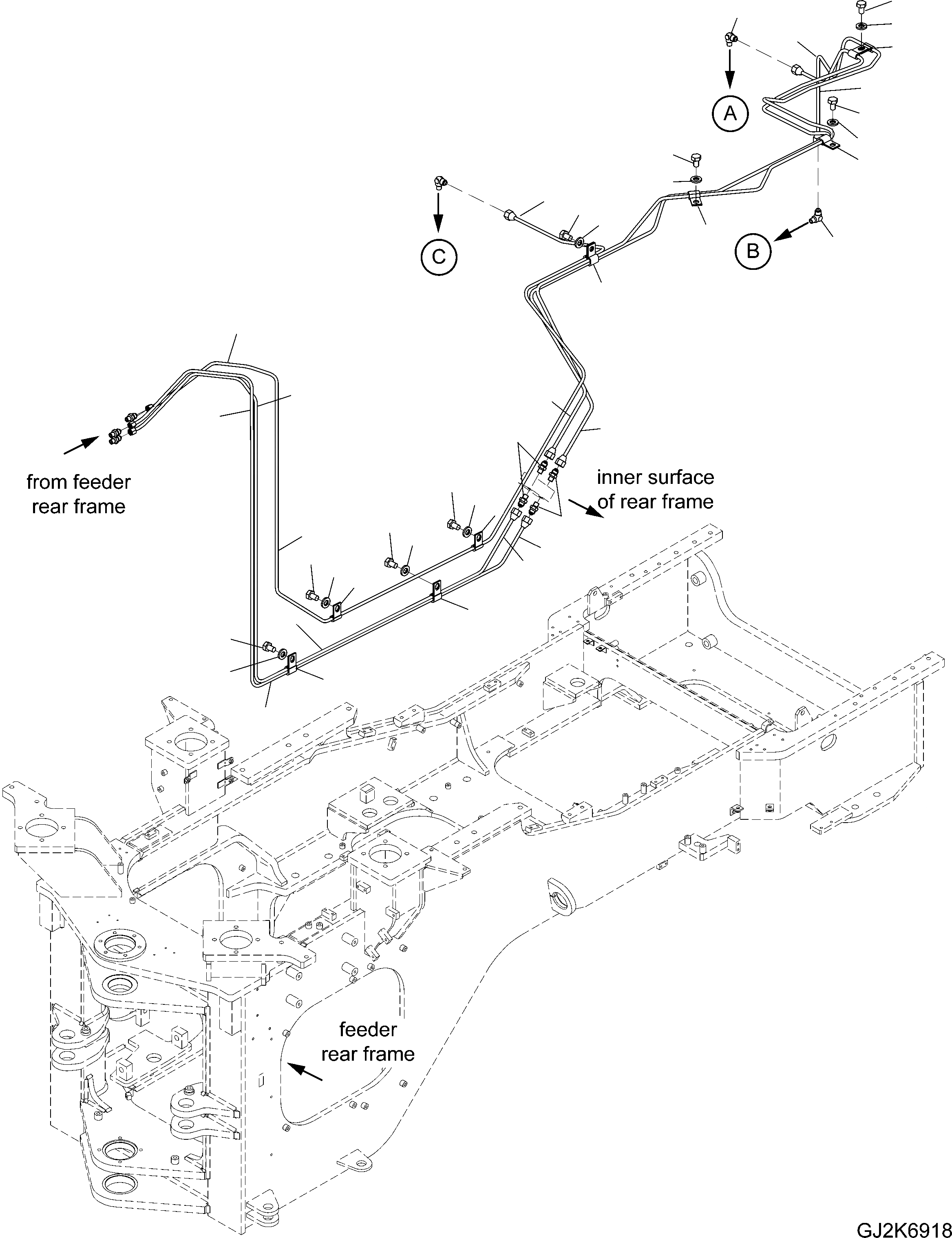 A

C

B

from feeder rear frame

inner surface of rear frame

feeder rear frame

GJ2K6918