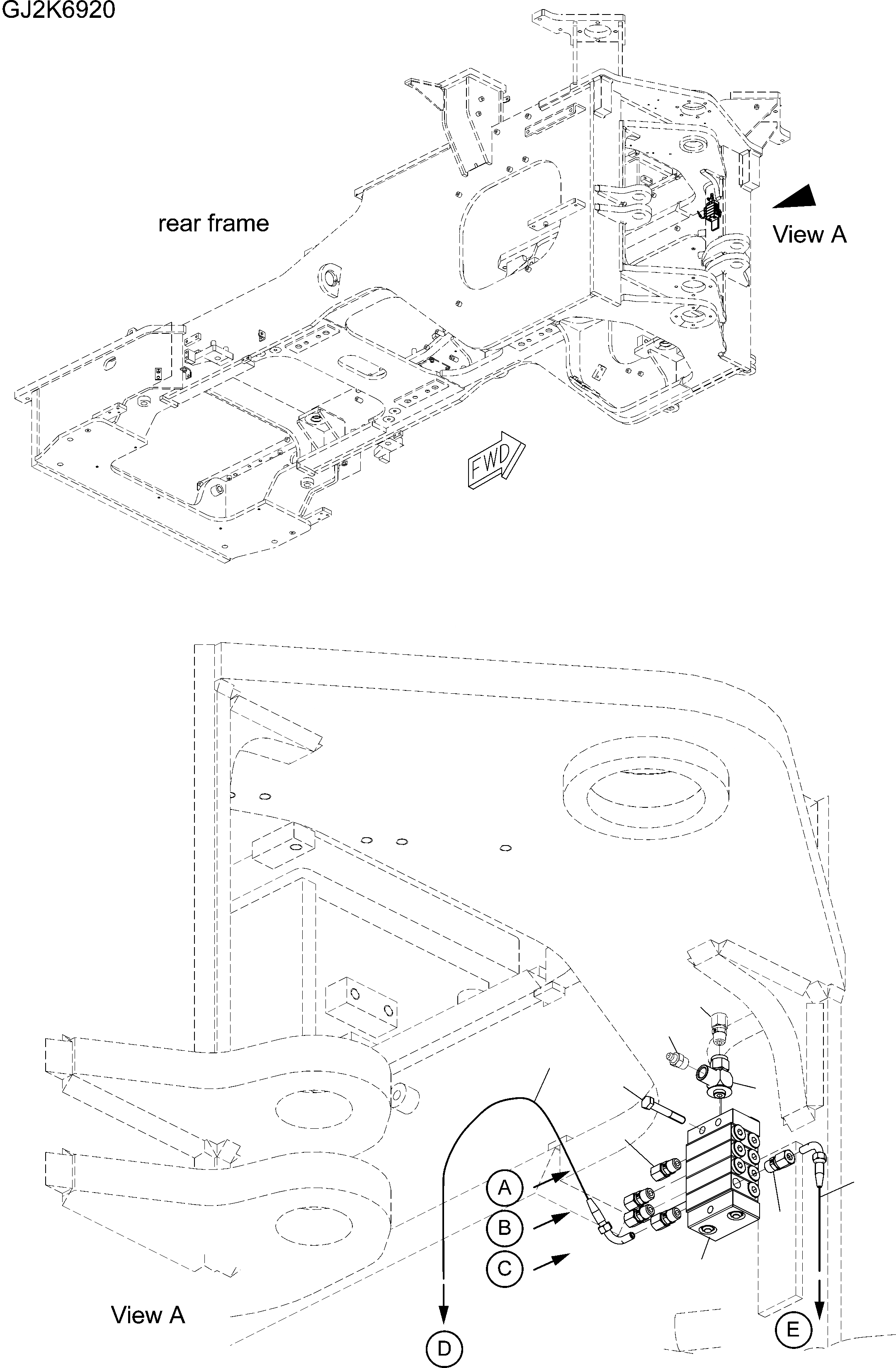 GJ2K6920

rear frame

View A

FWD

A

B

C

View A

D

E