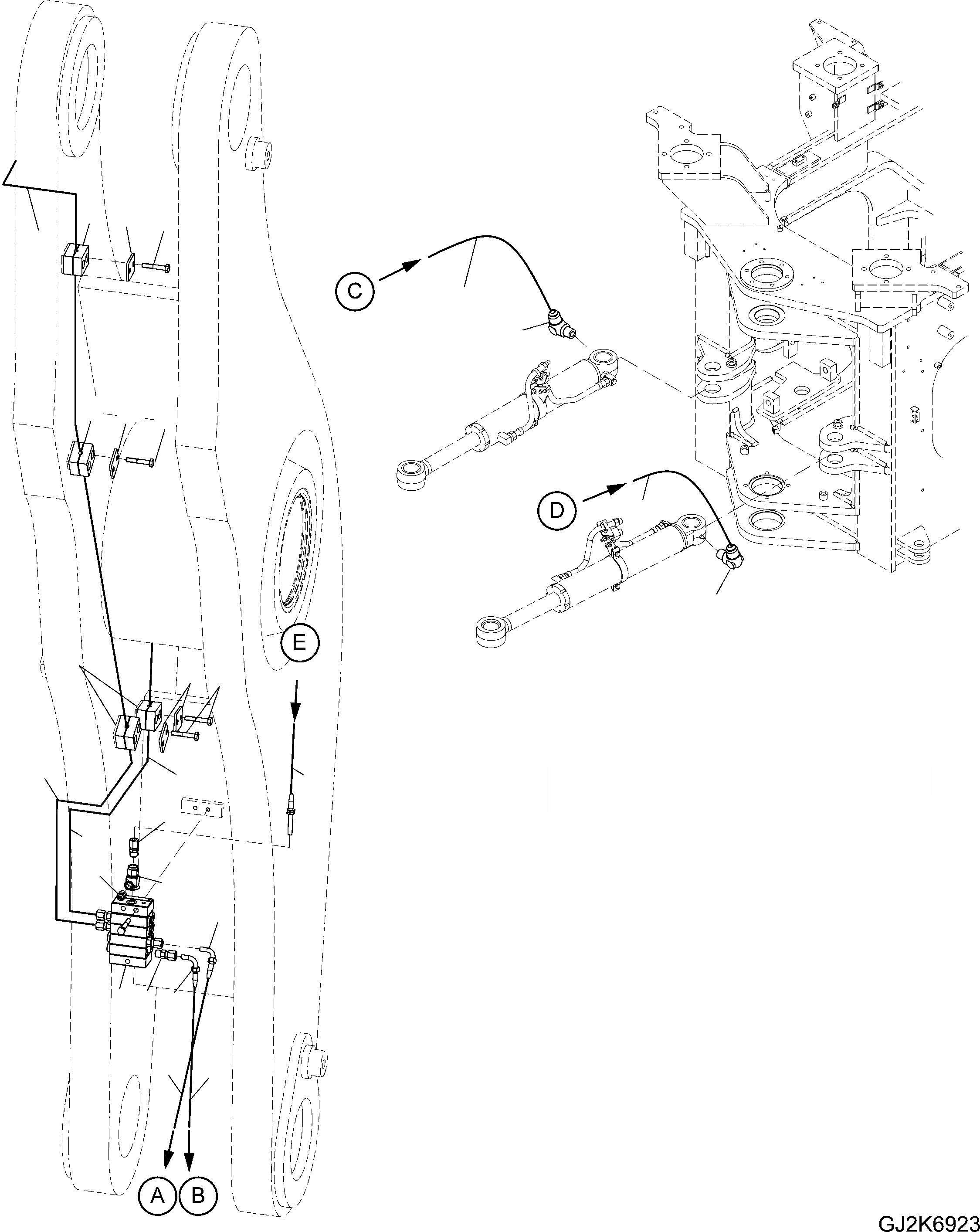 C

D

E

A

B

GJ2K6923