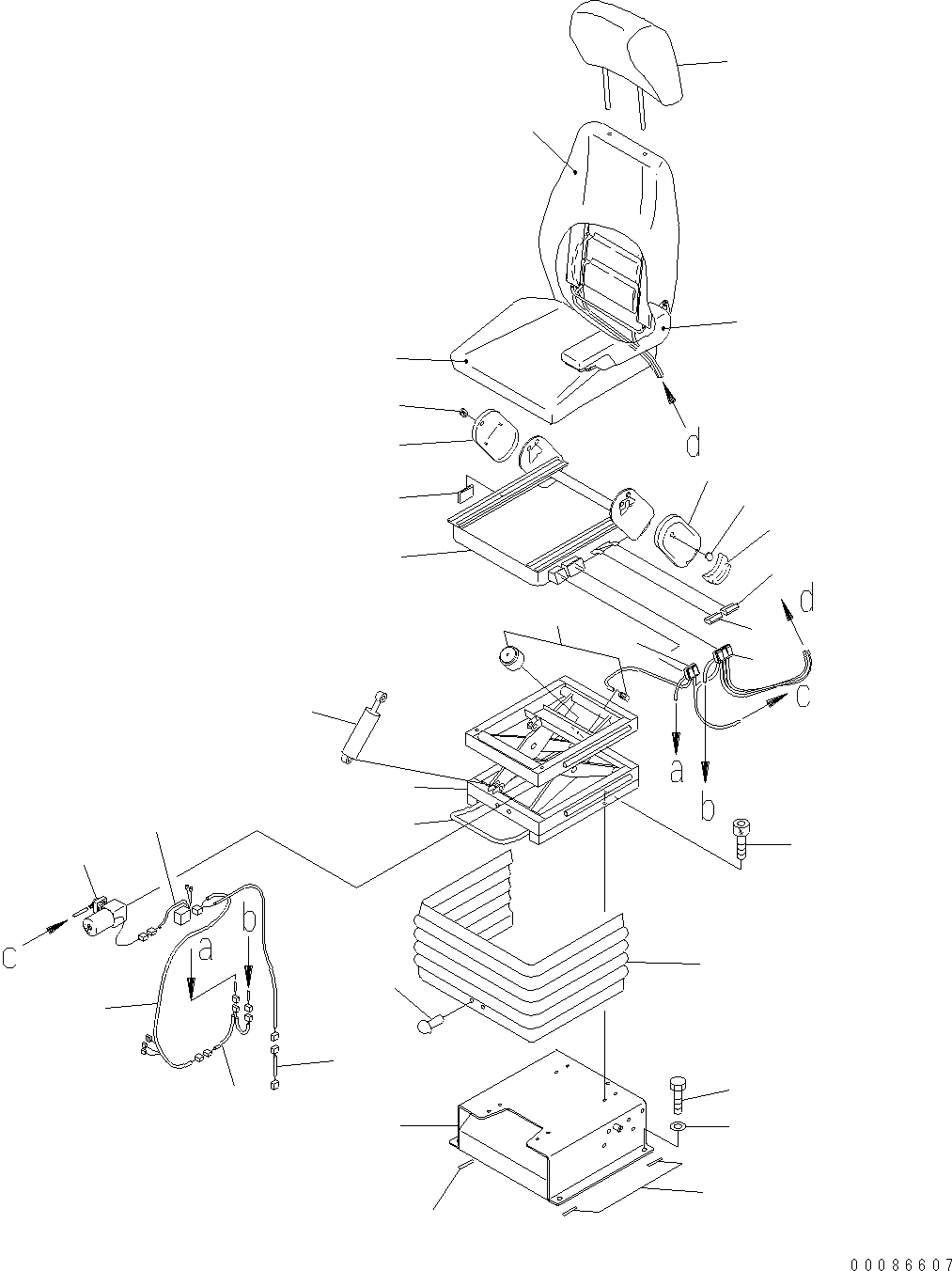 d
d
c
a
b
c
a
b
00086607