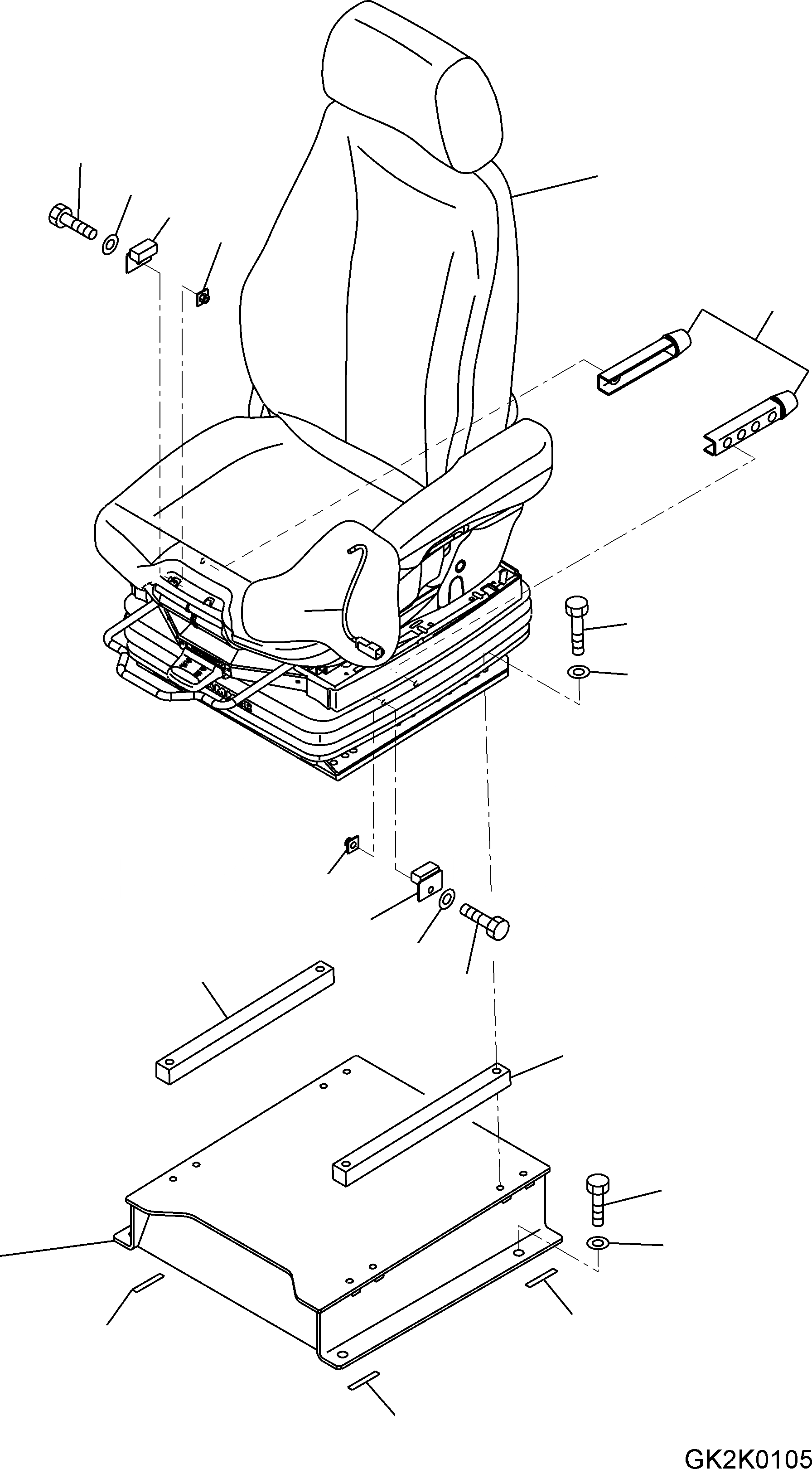 GK2K0105