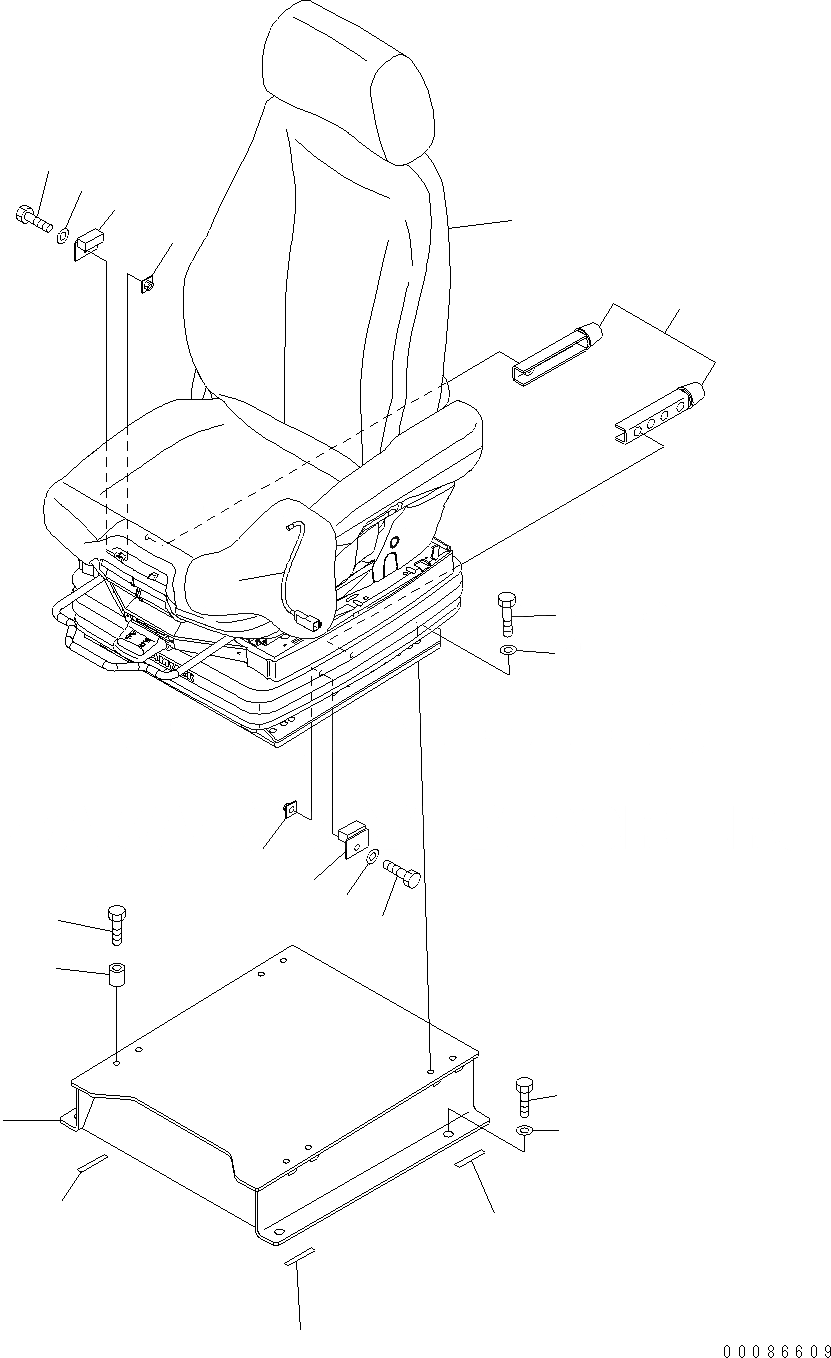 00086609