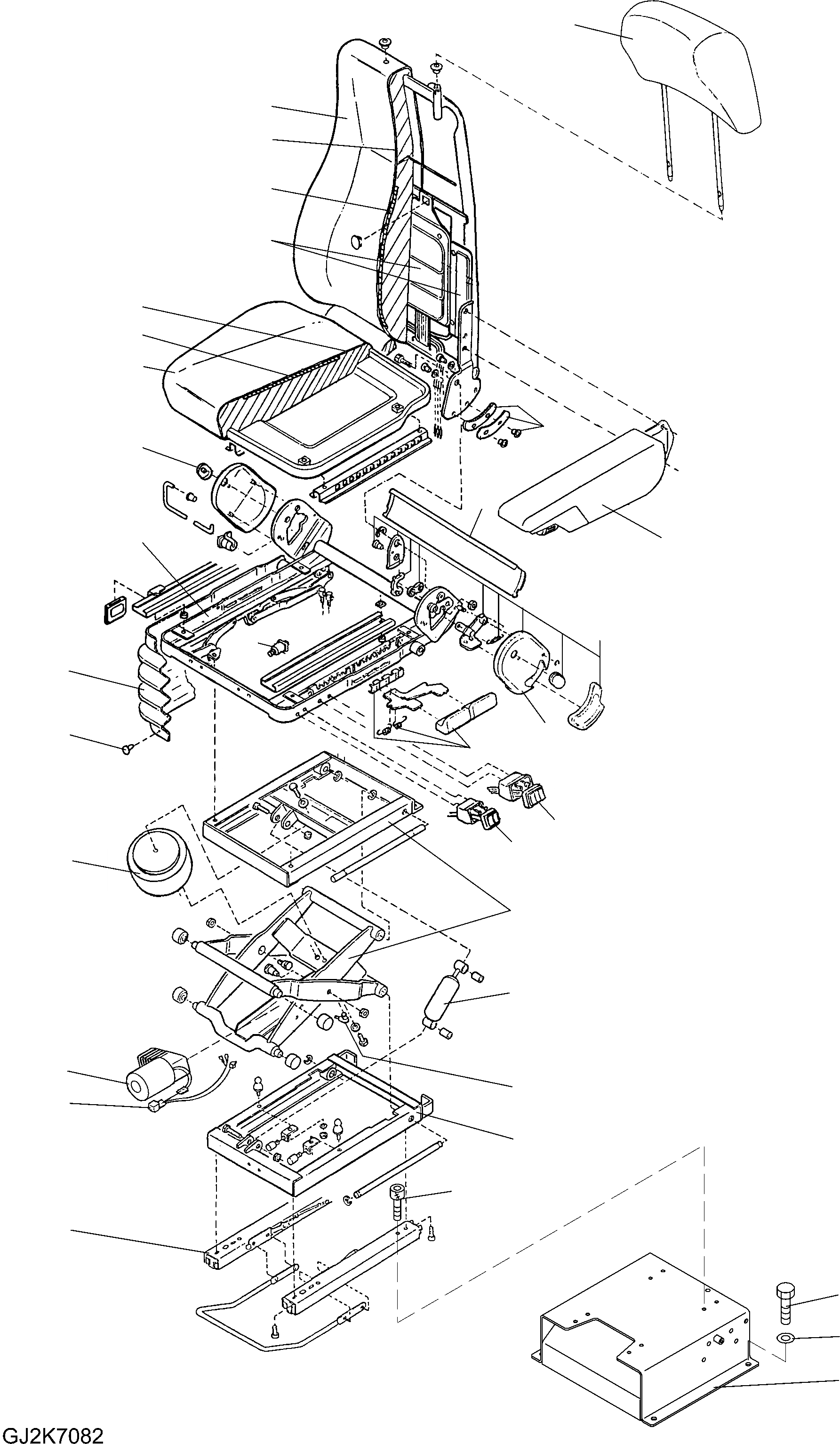 GJ2K7082