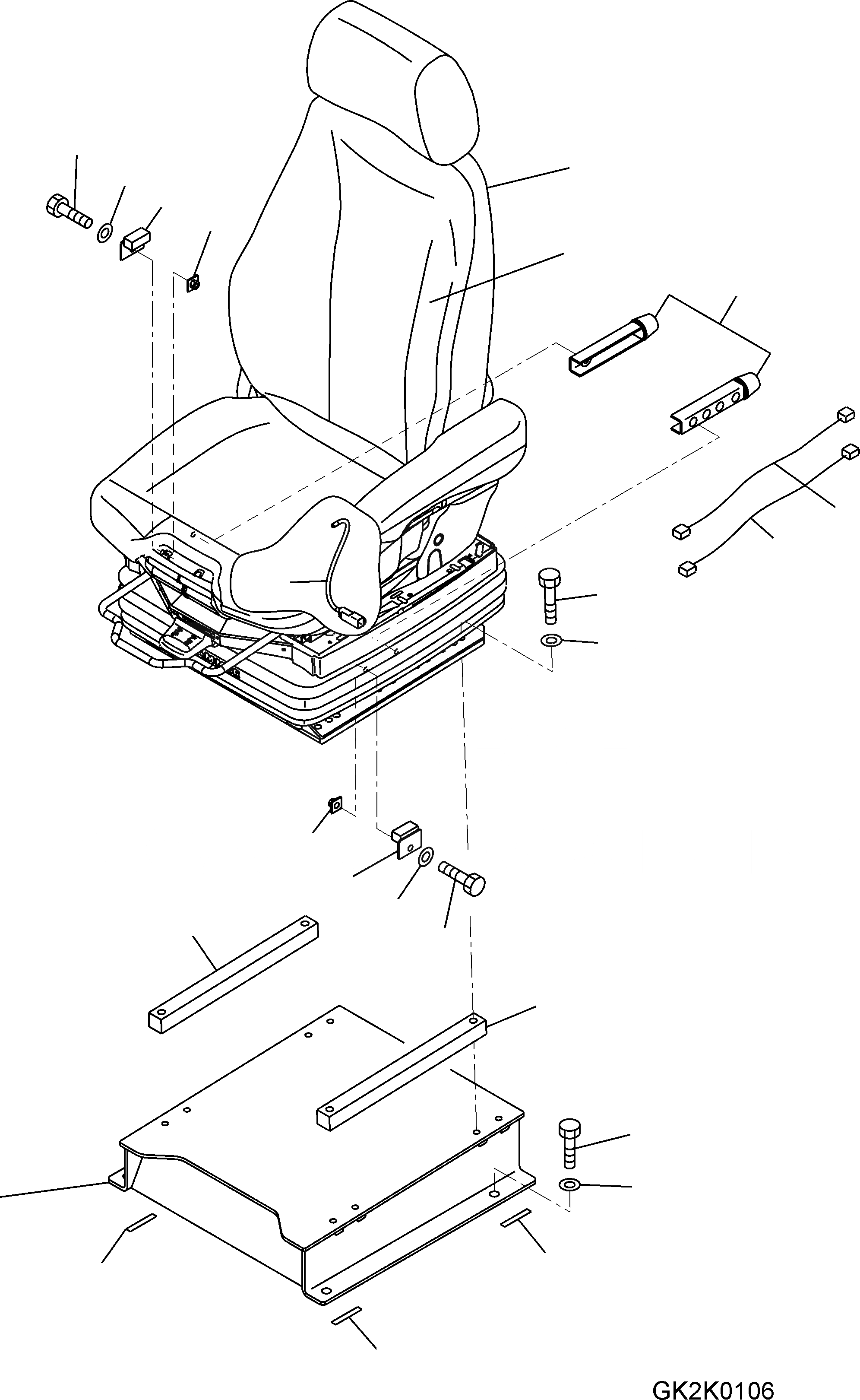 GK2K0106