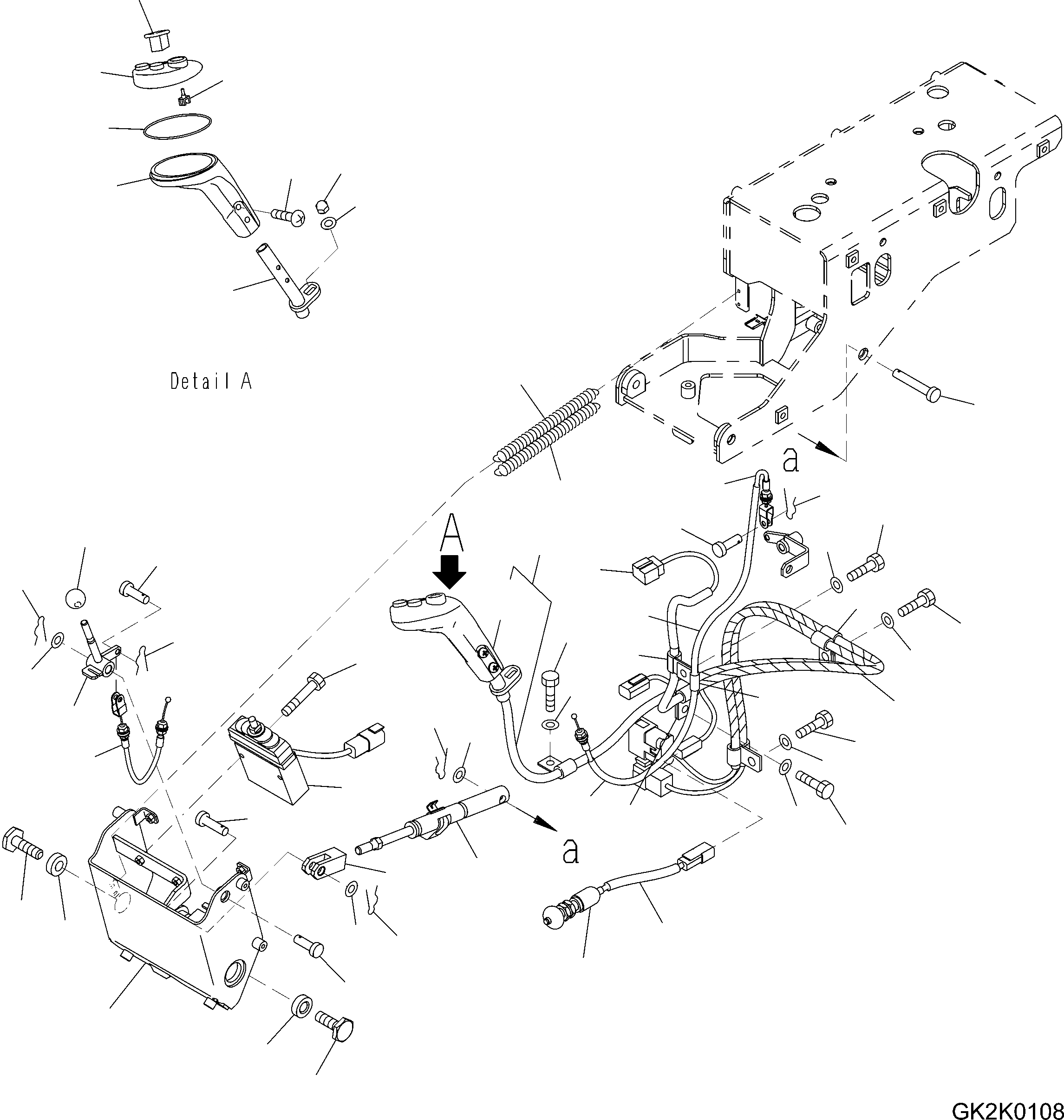 Detail A

a

A

a

GK2K0108