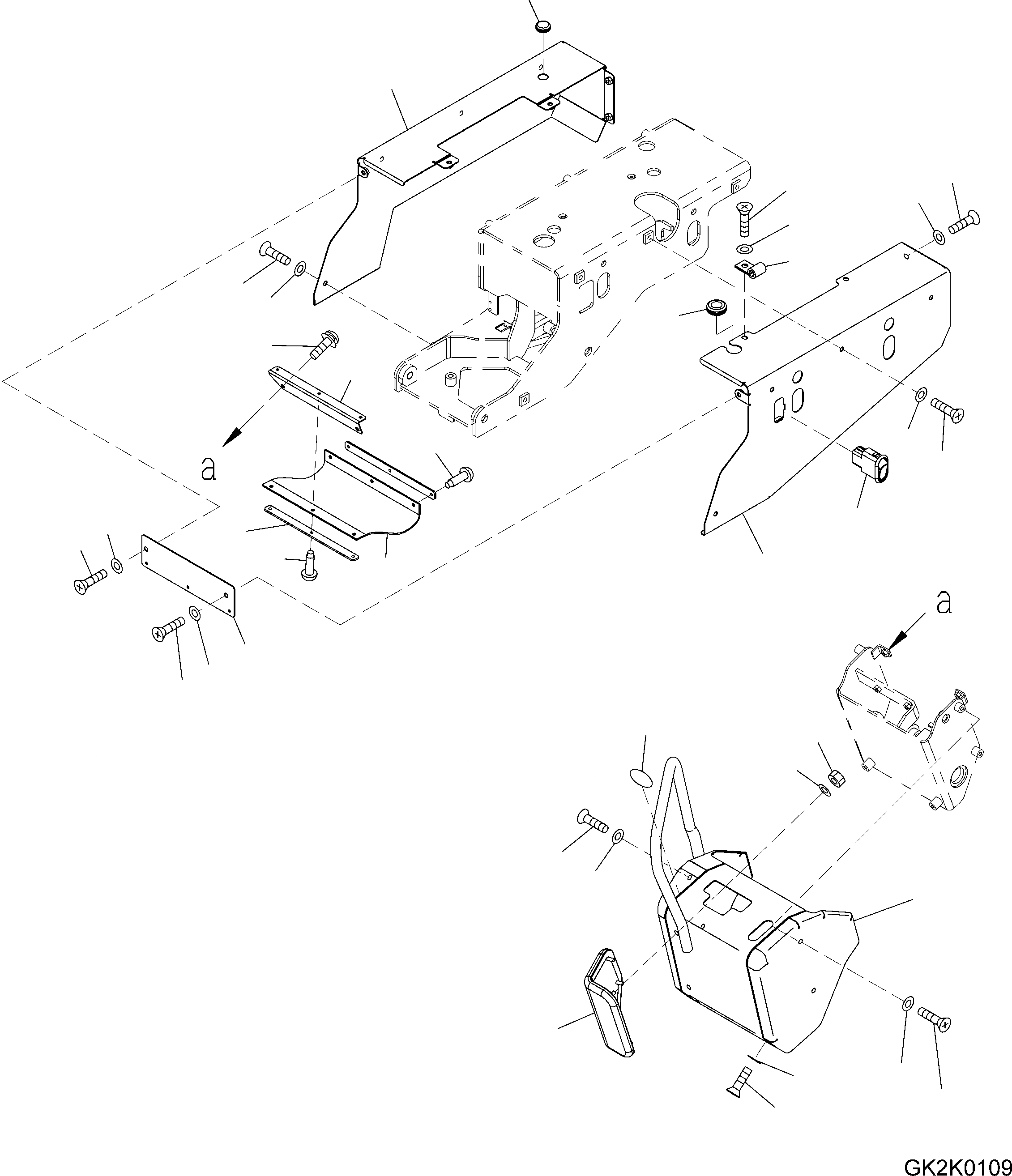 a

a

GK2K0109