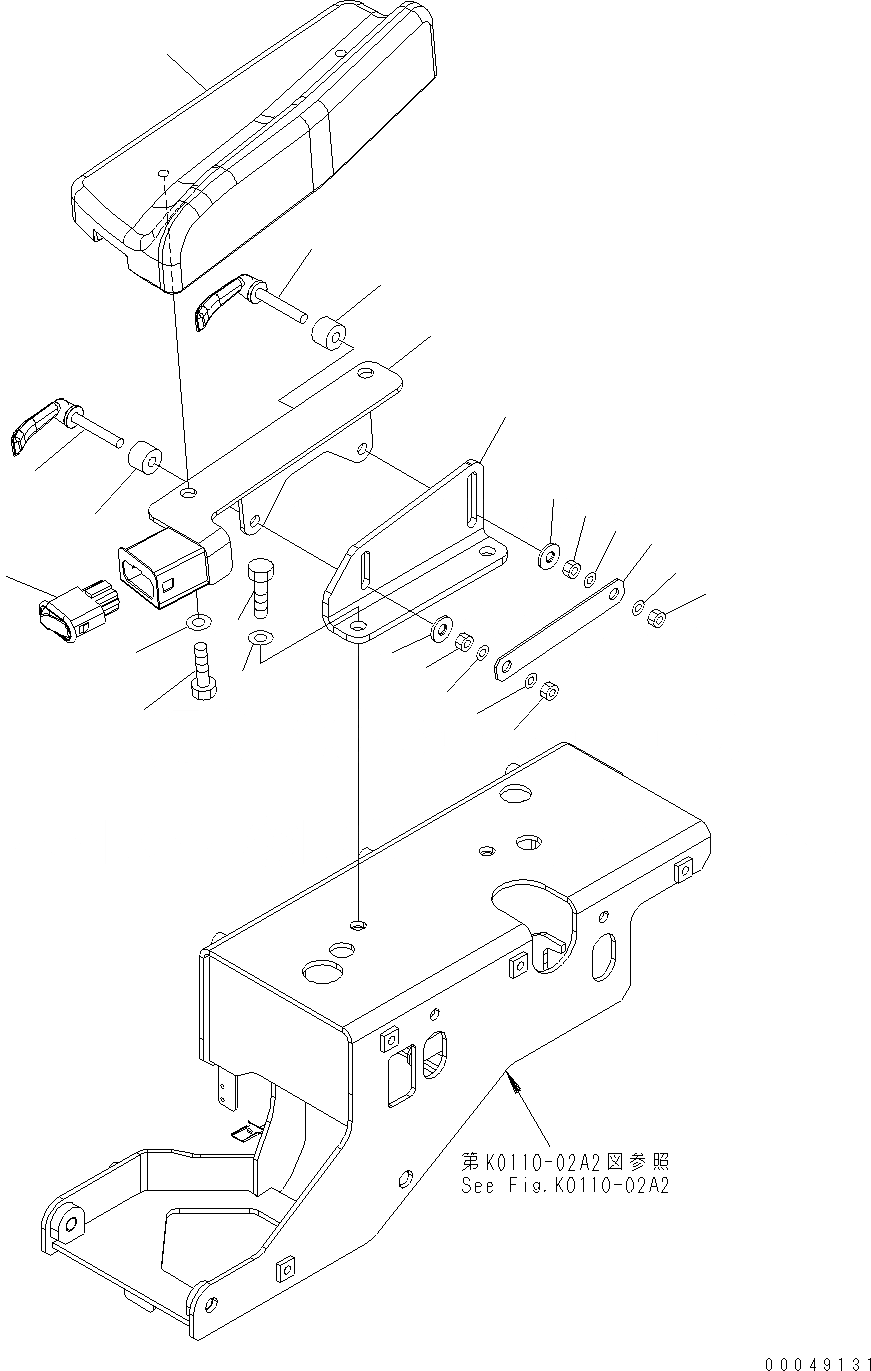 第K0110-02A2図参照
See Fig.K0110-02A2

00049131