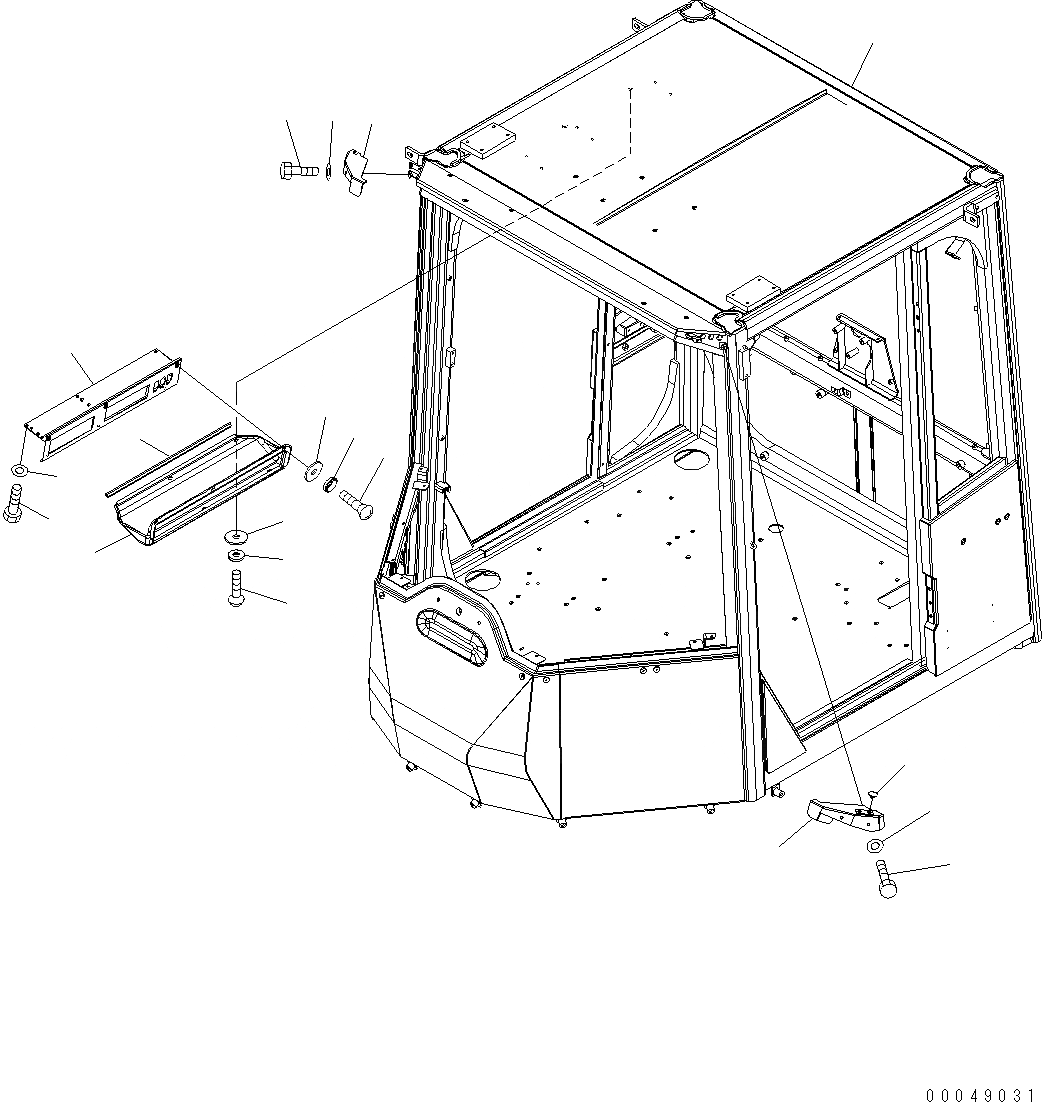 00049031