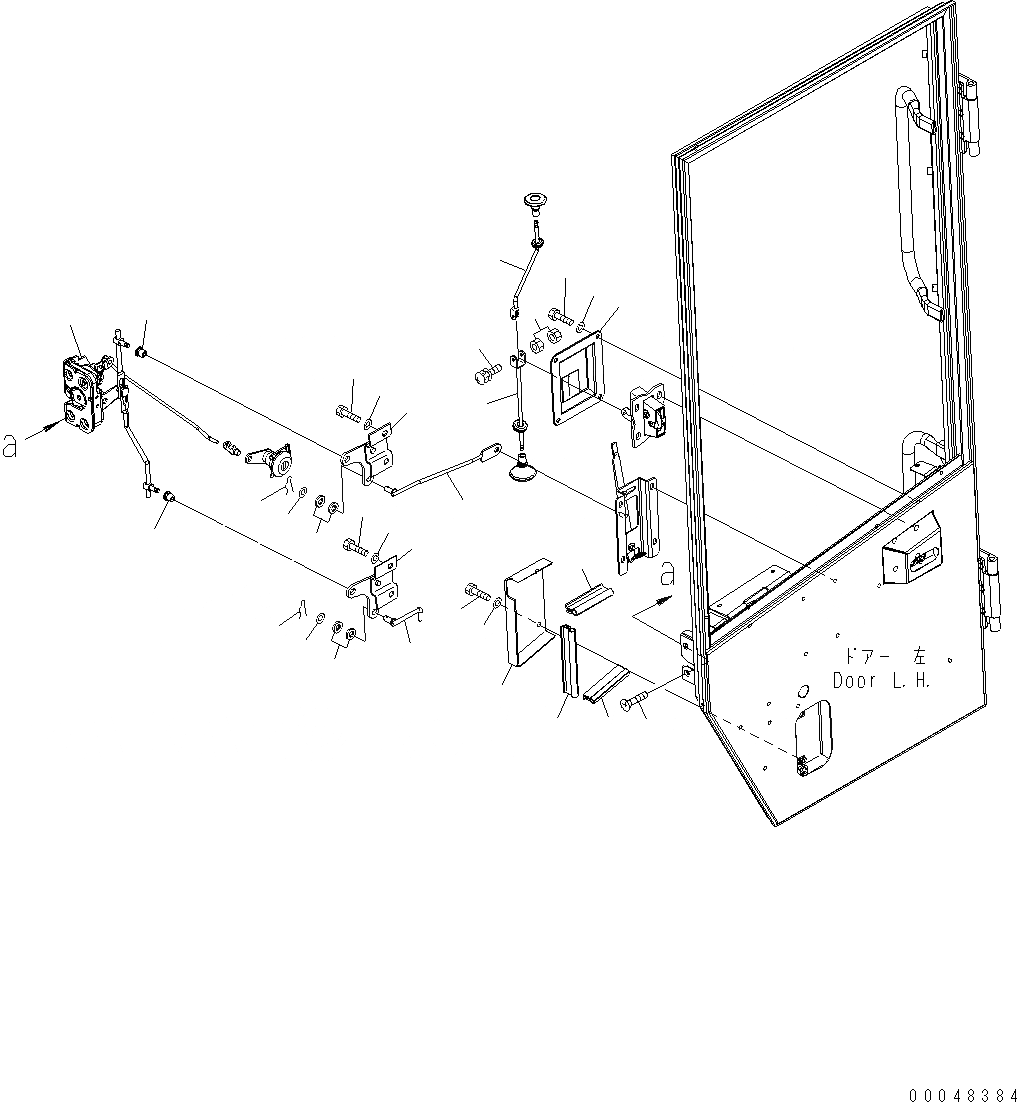 a

a

ドアー 左
Door L.H.

00048384