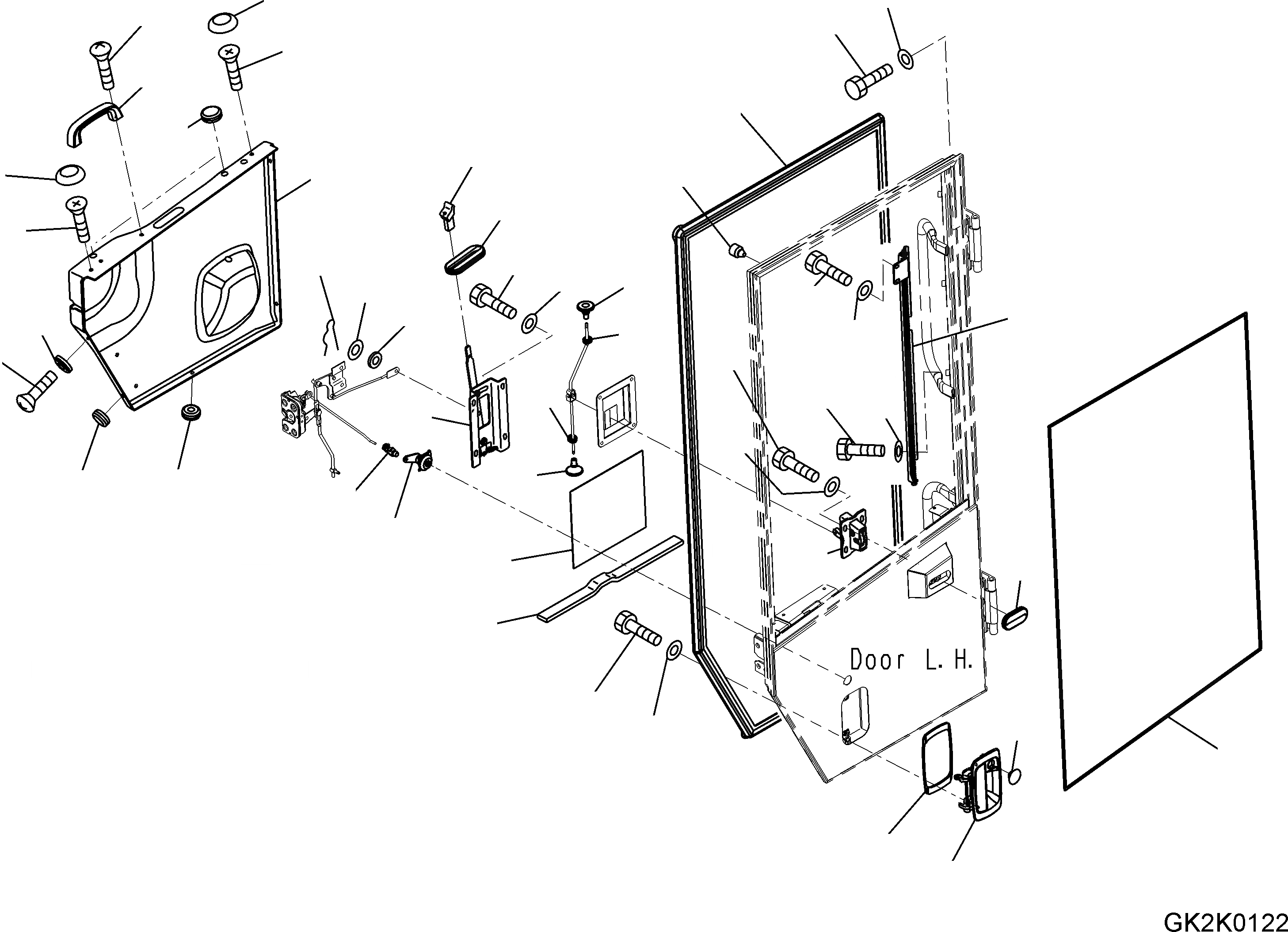 Door L.H.

GK2K0122