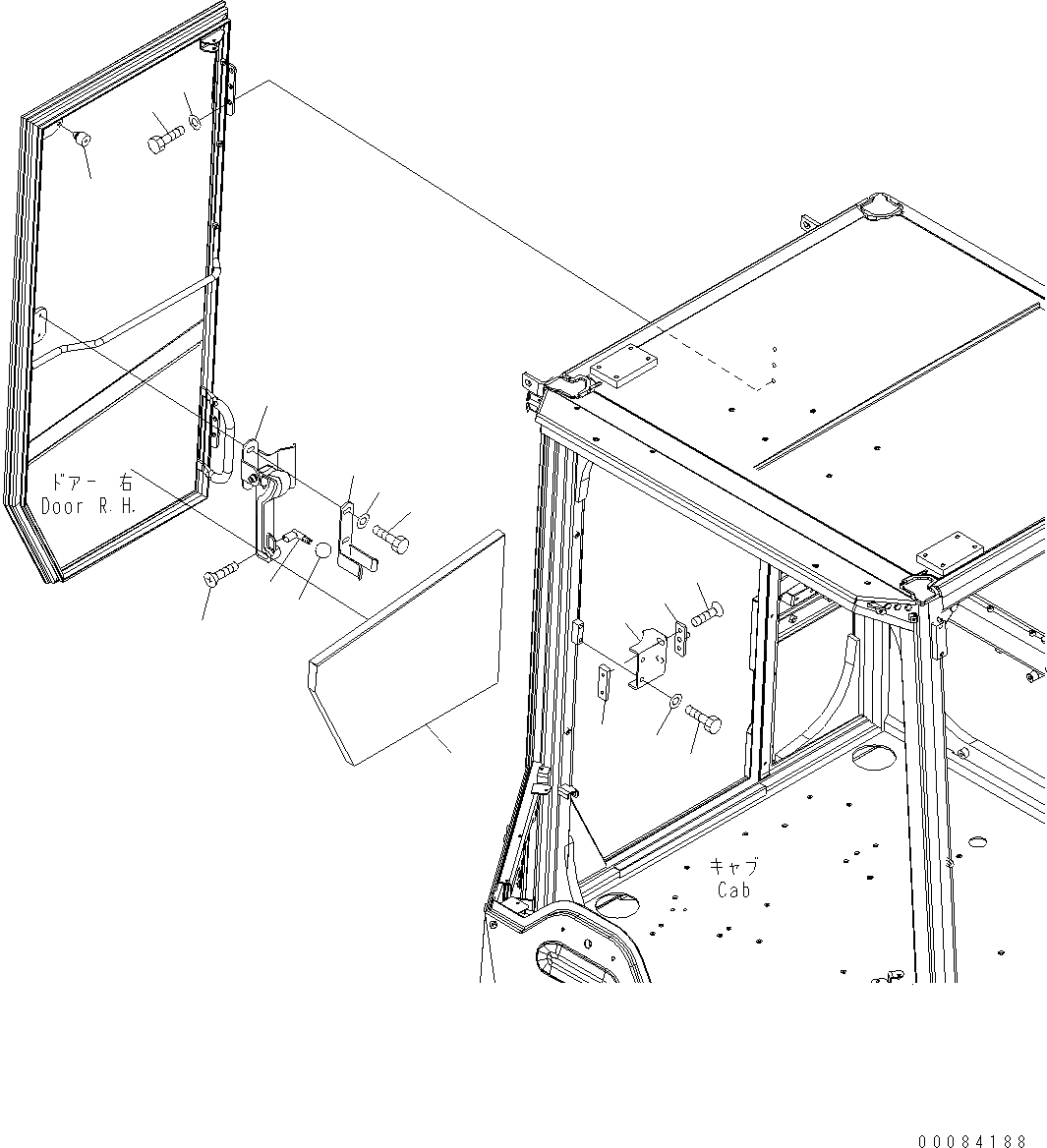 ドアー 右
Door R.H.

キャブ
Cab

00084188