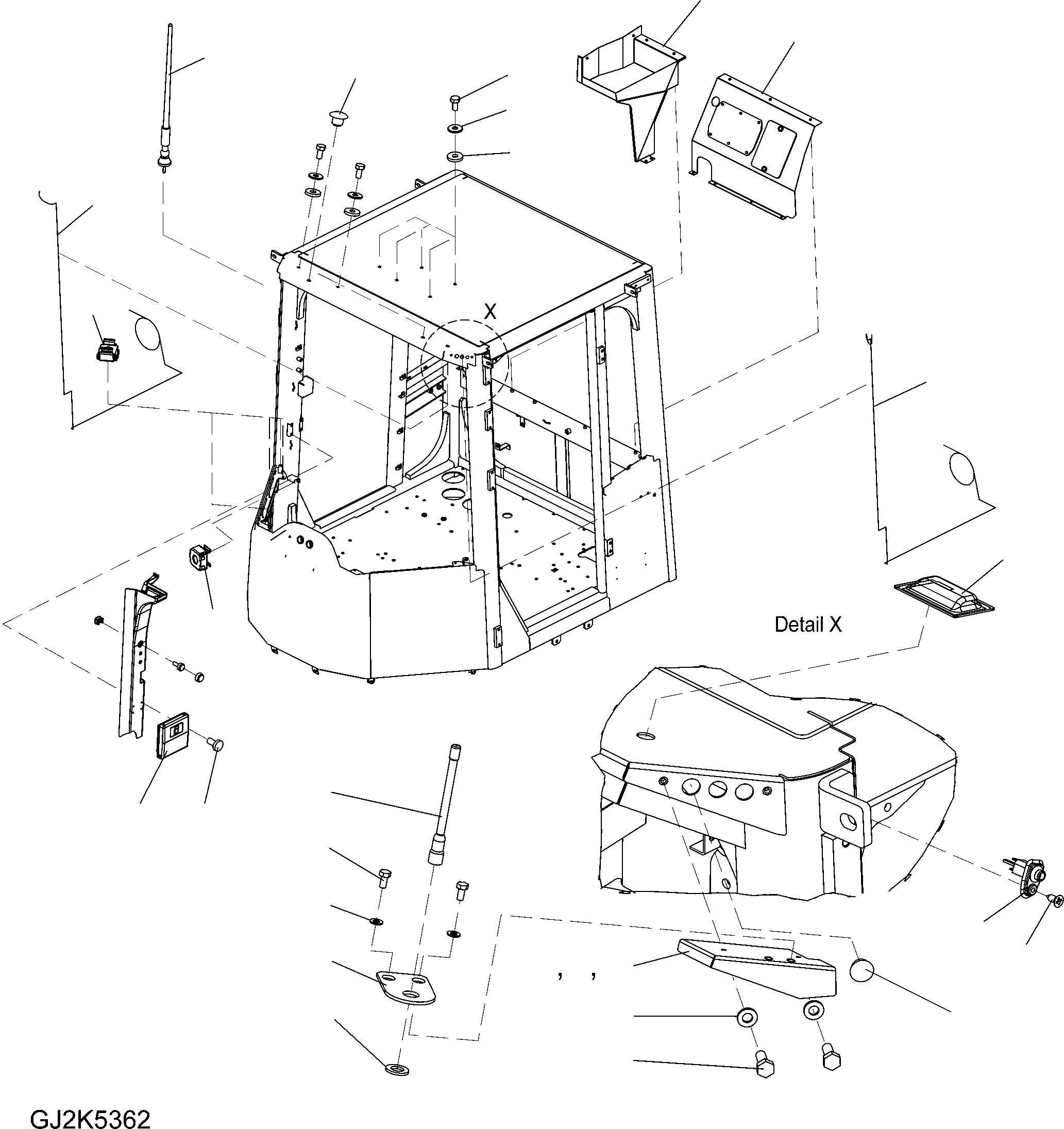 X

Detail X

, ,

GJ2K5362