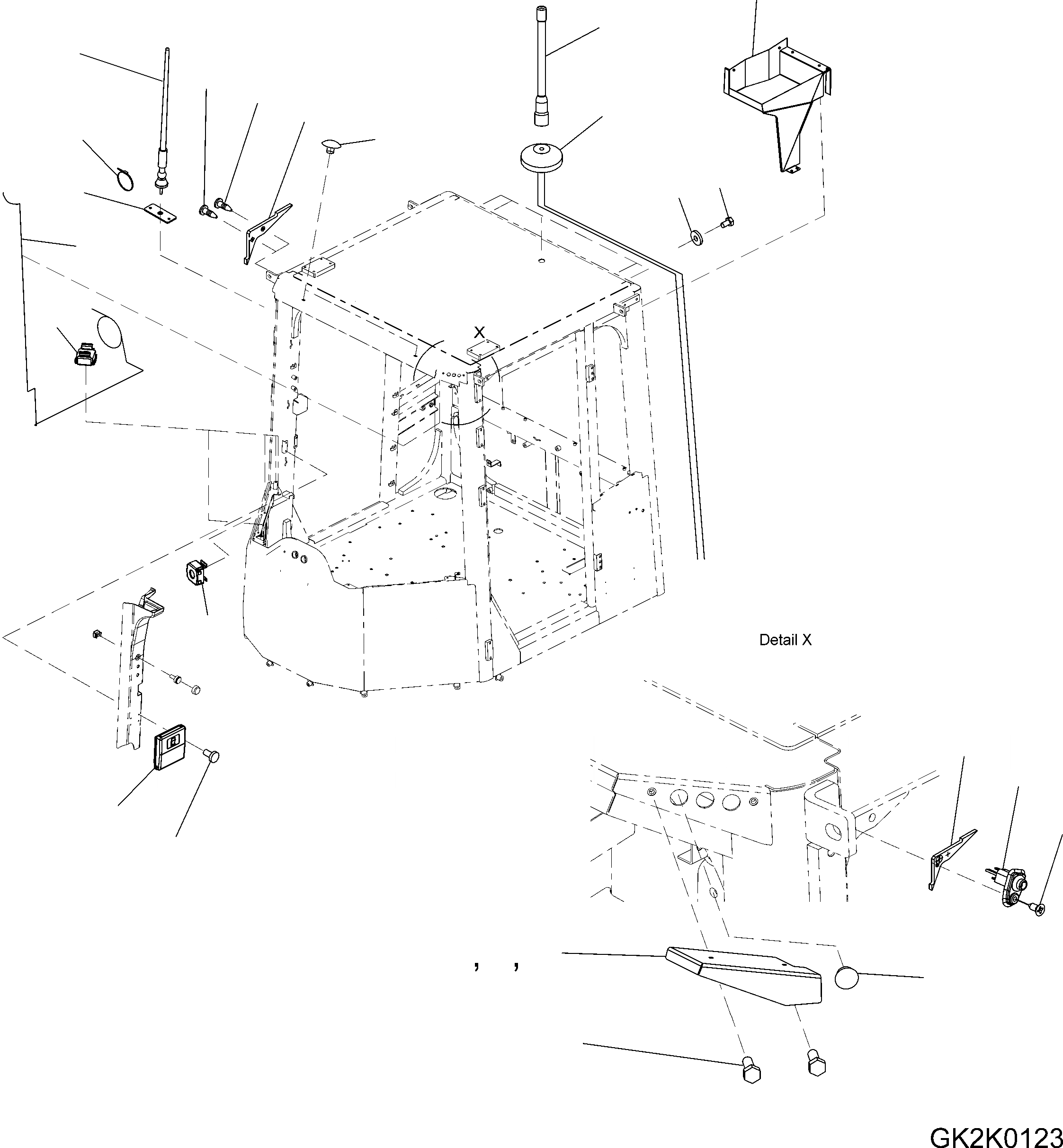 X

Detail X

, ,

GK2K0123