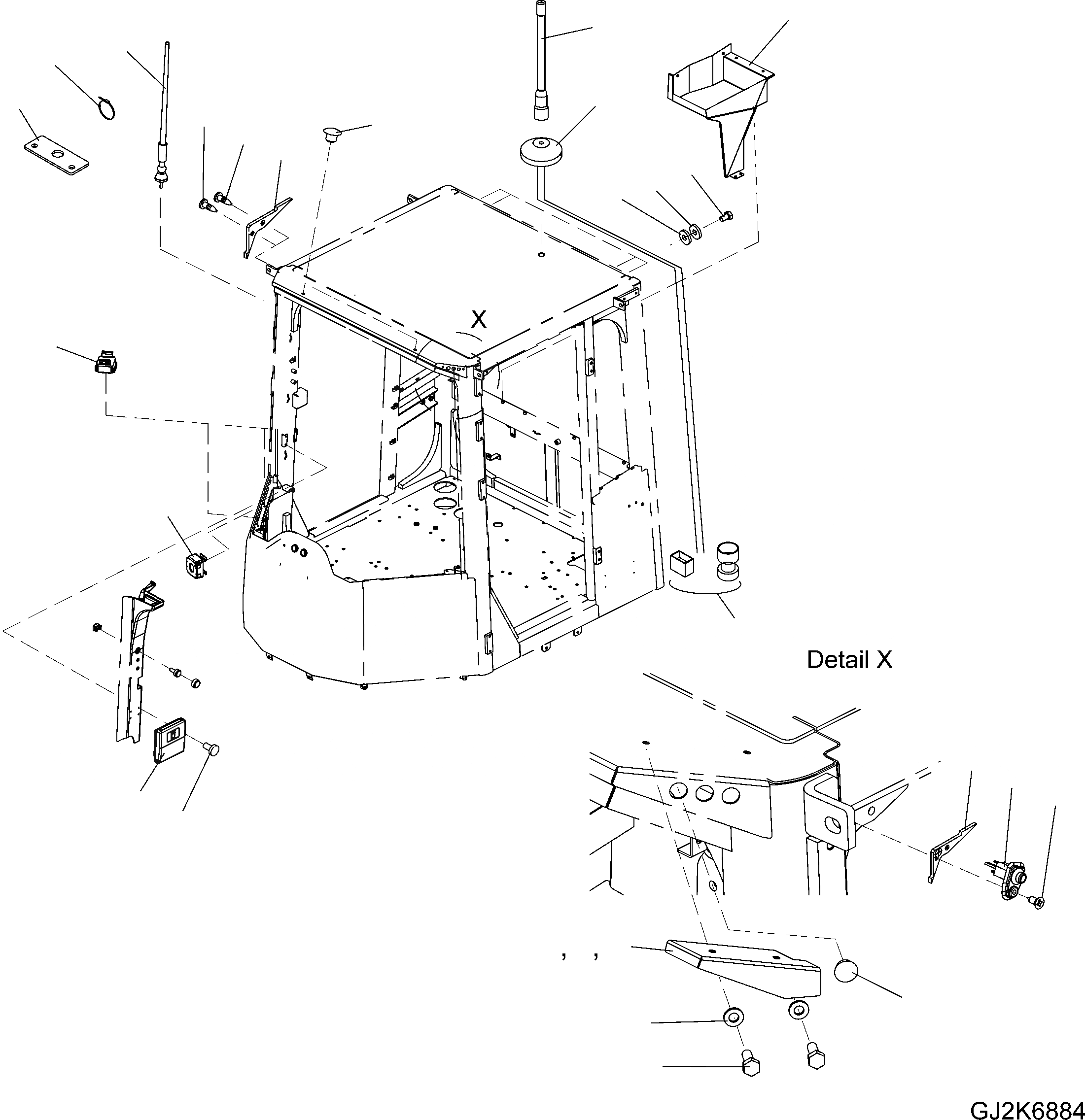 X

Detail X

, ,

GJ2K6884