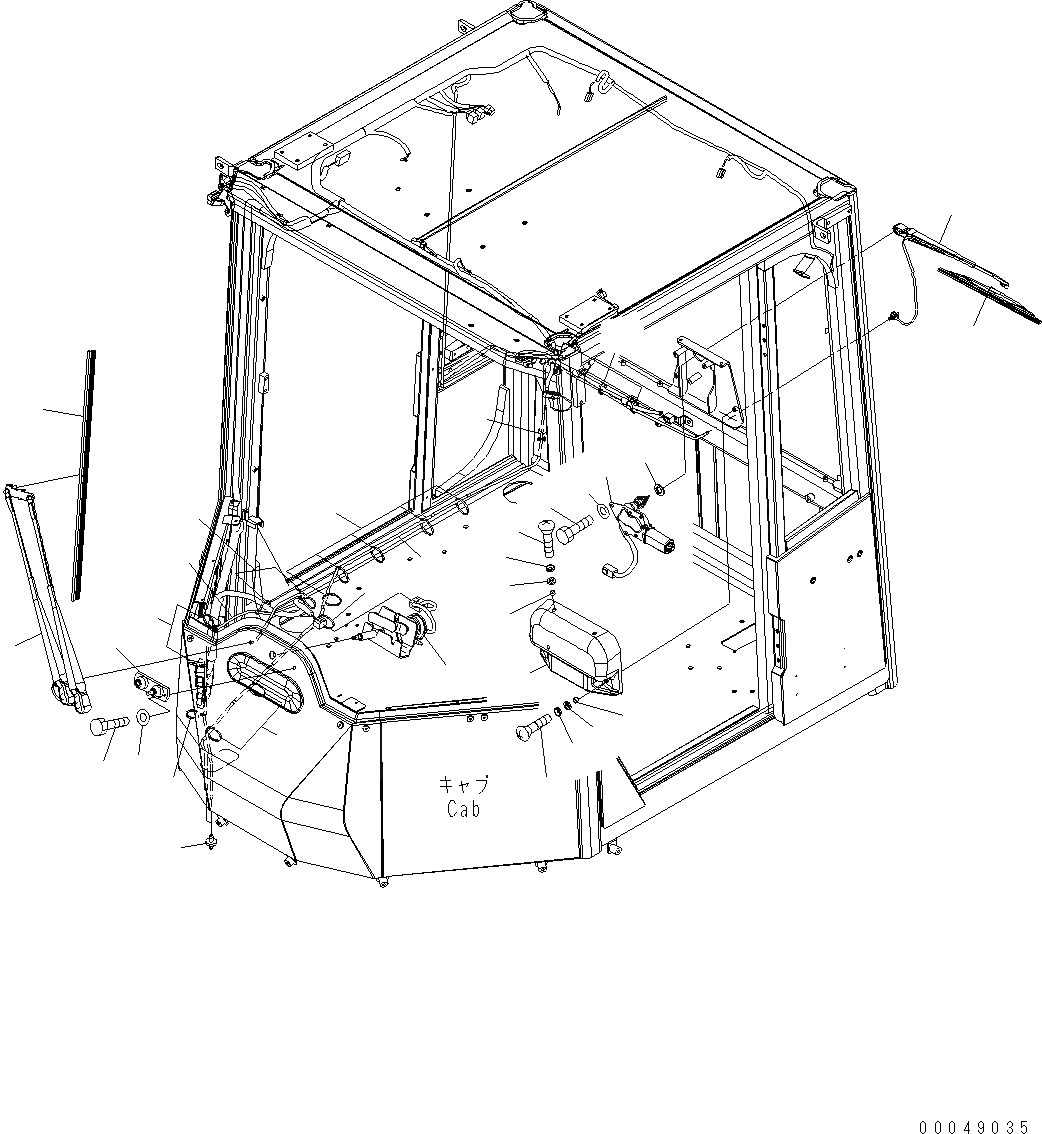 キャブ
Cab

00049035