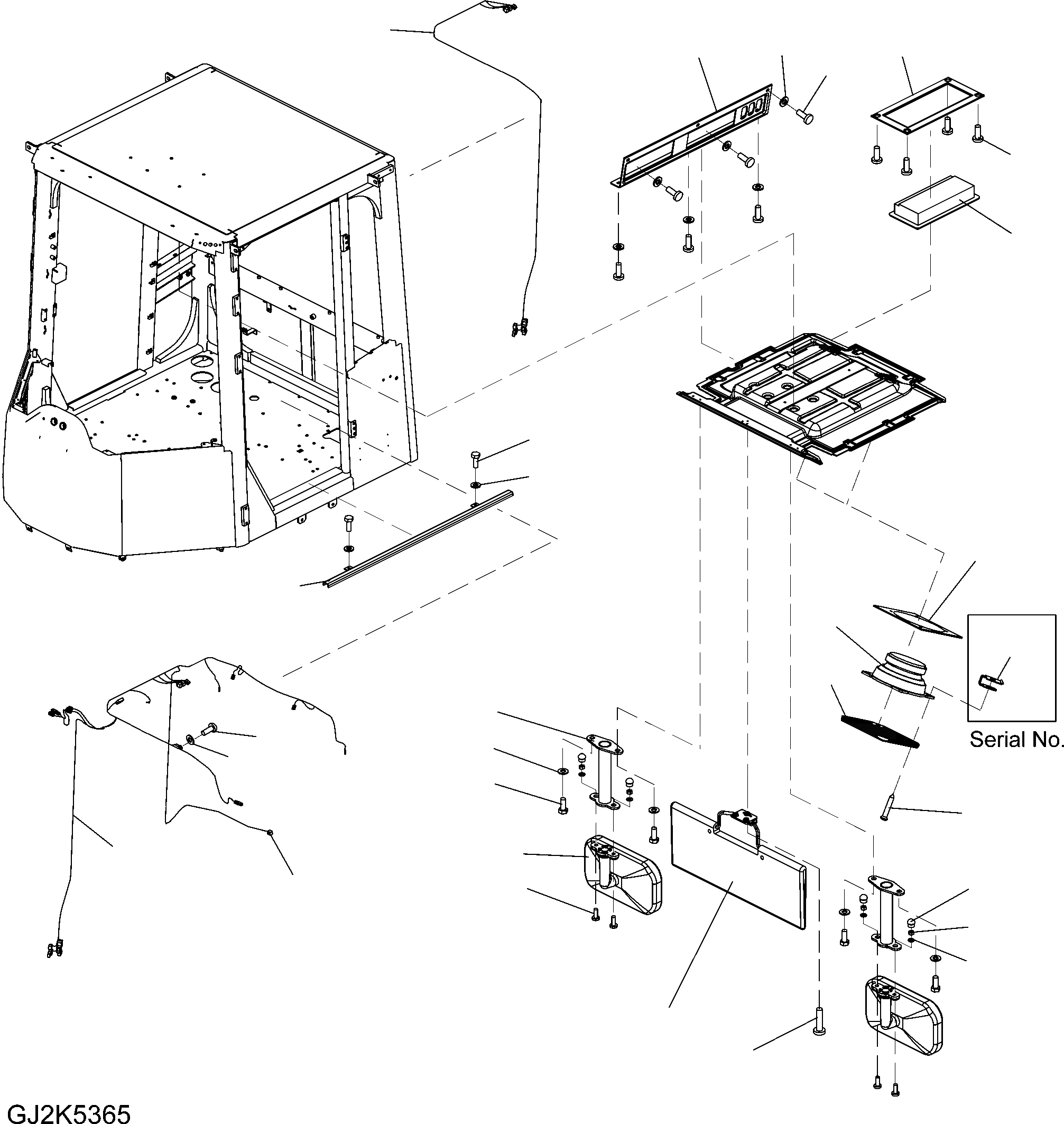 Serial No.

GJ2K5365