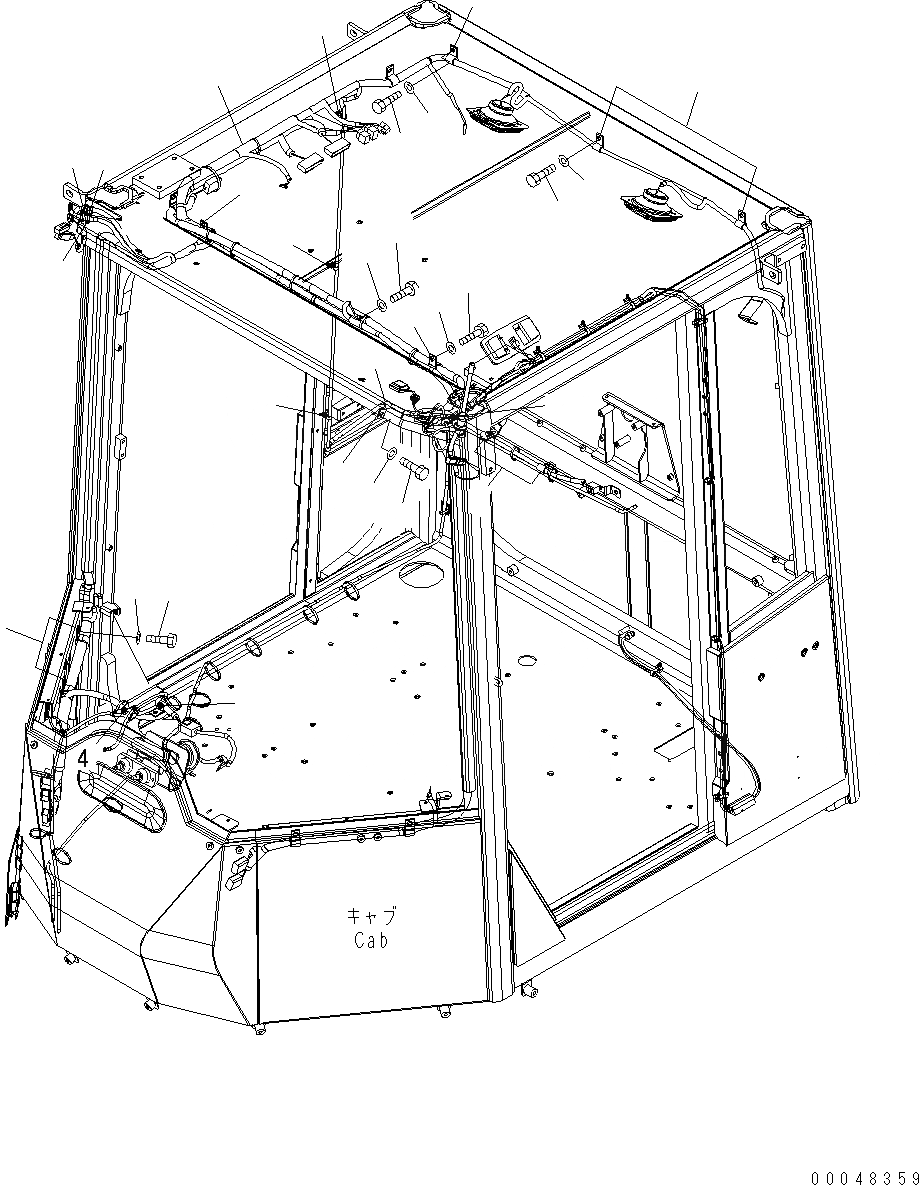 4

キャブ
Cab

00048359