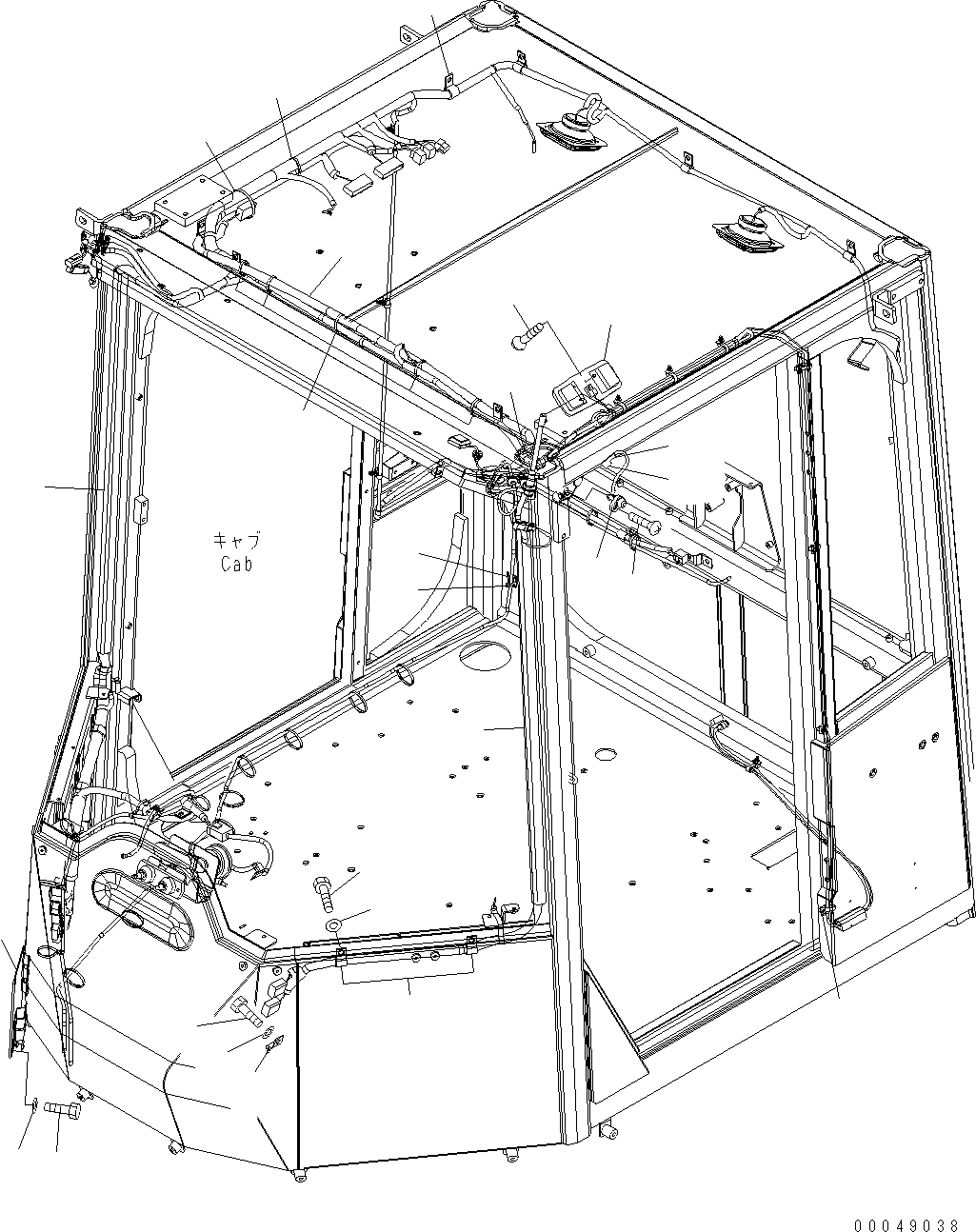 キャブ
Cab

00049038