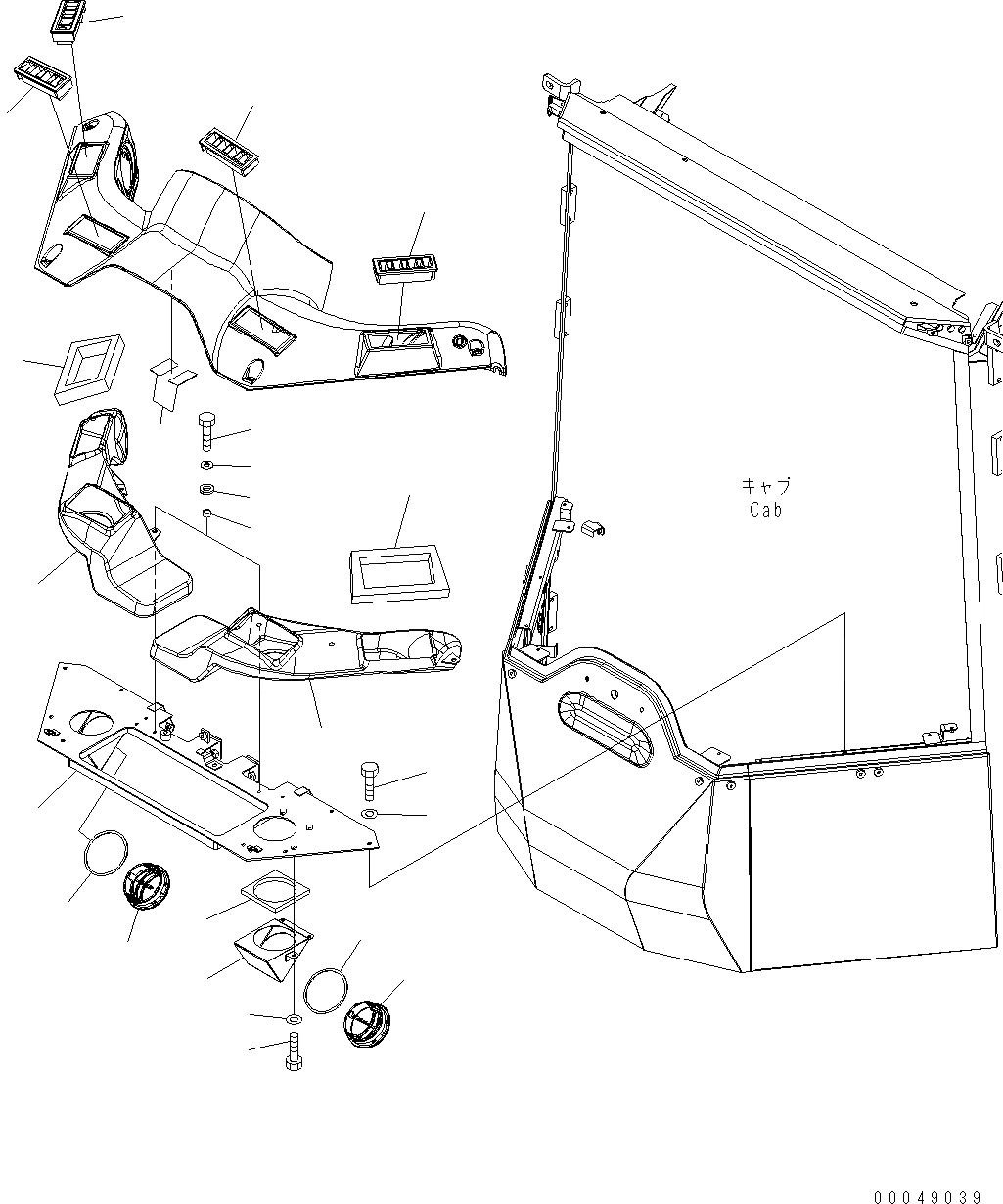 キャブ
Cab

00049039