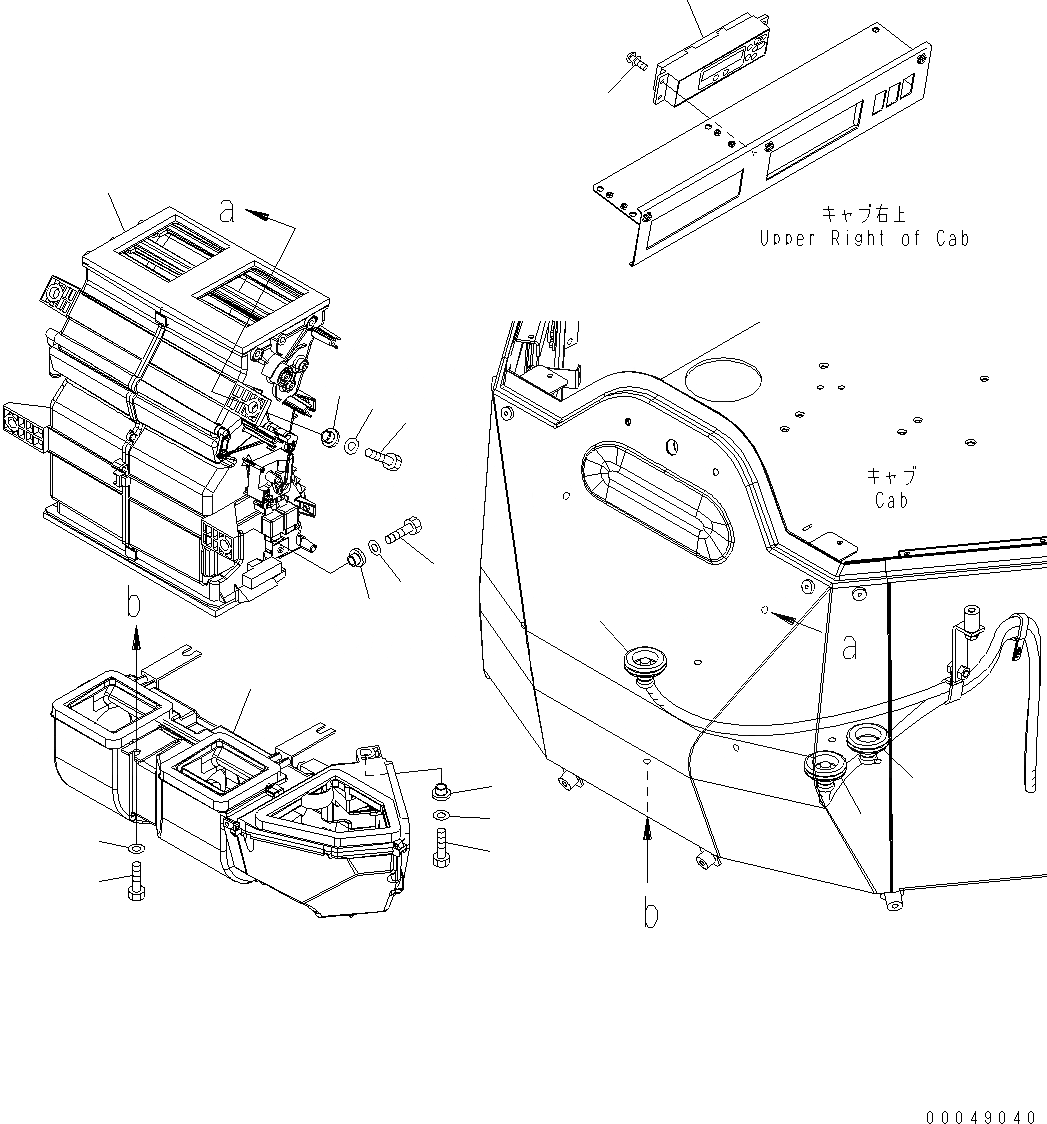 キャブ右上
Upper Right of Cab

a

キャブ
Cab

b

a

b

00049040