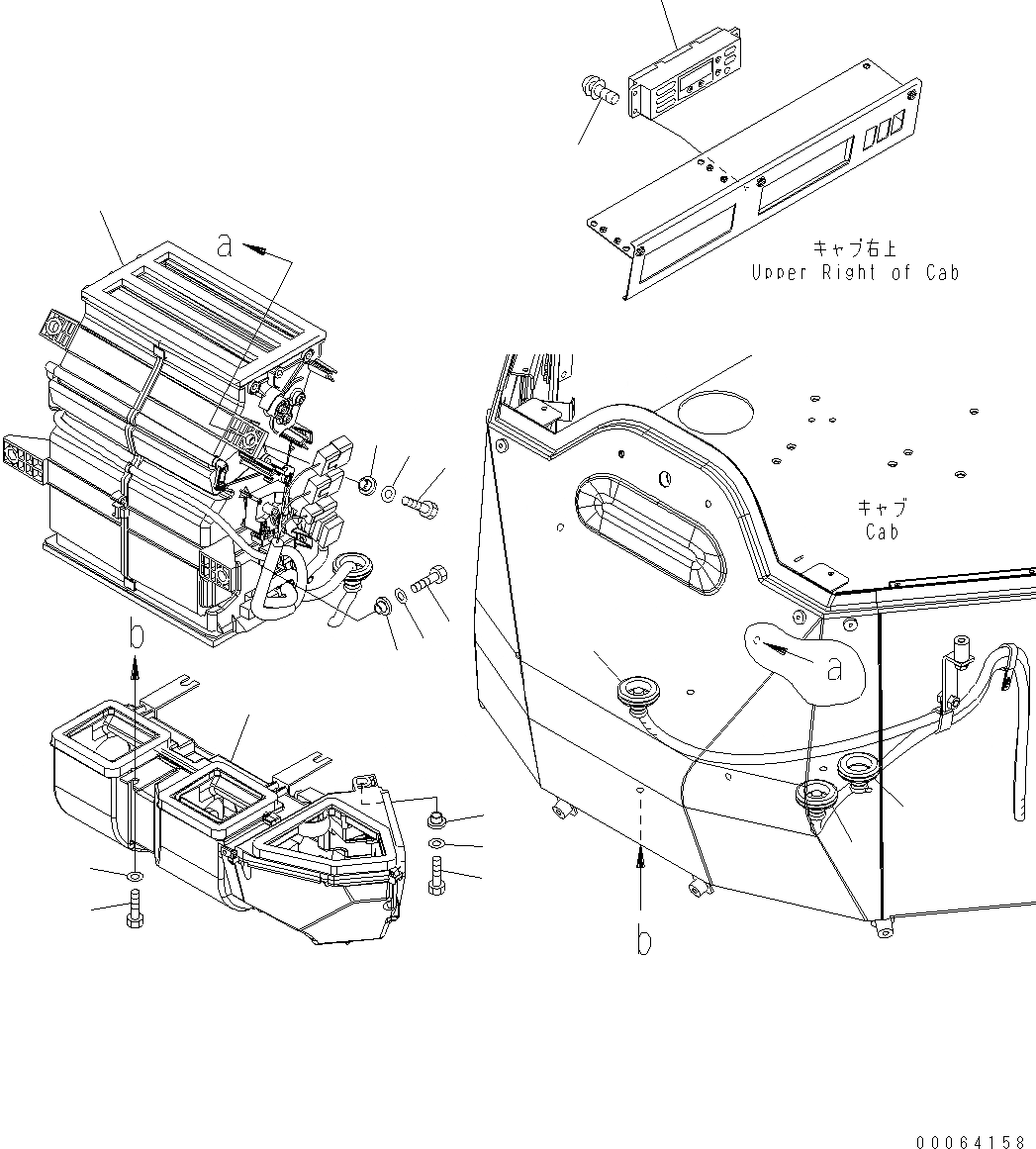 a

キャブ右上
Upper Right of Cab

キャブ
Cab

a

b

b

00064158