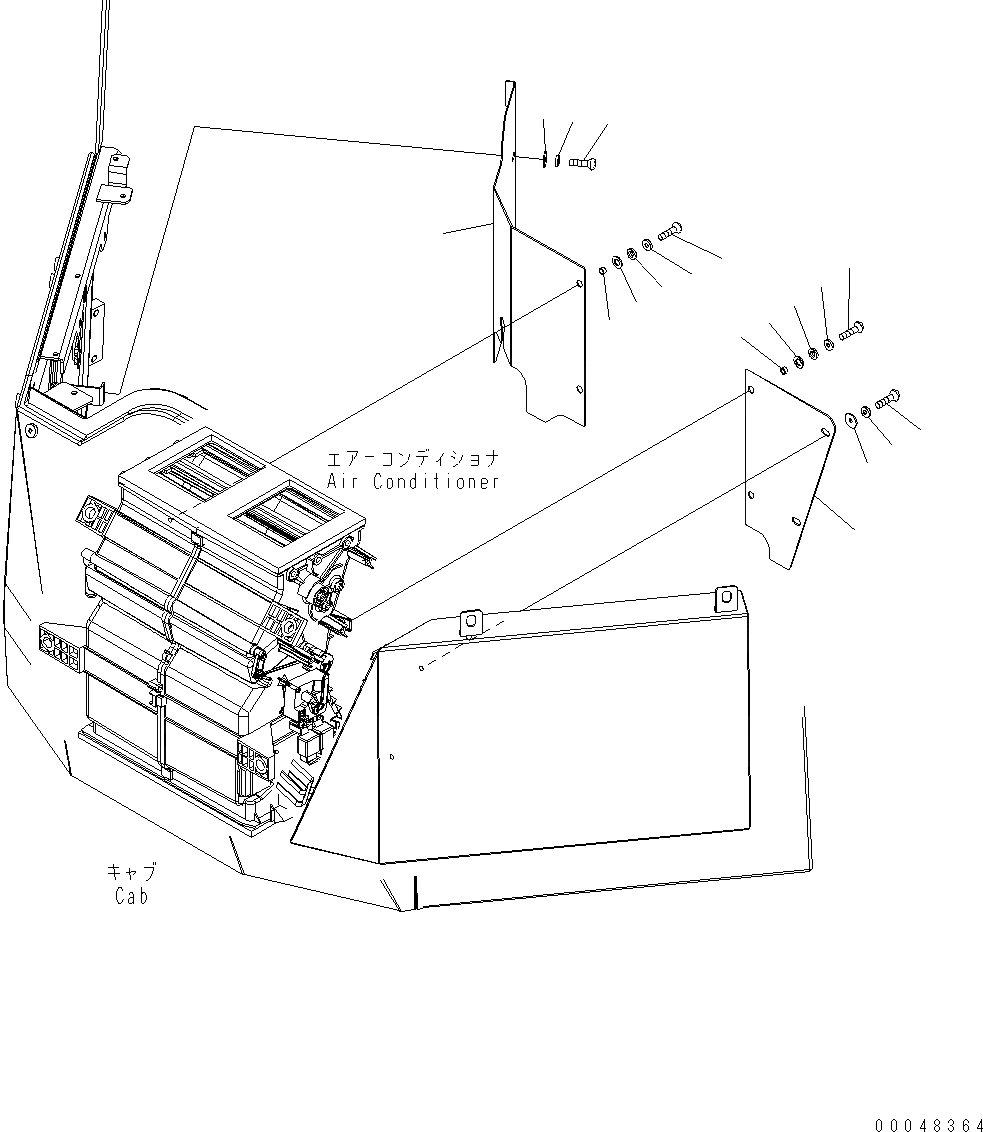 エアーコンディショナ
Air Conditioner

キャブ
Cab

00048364