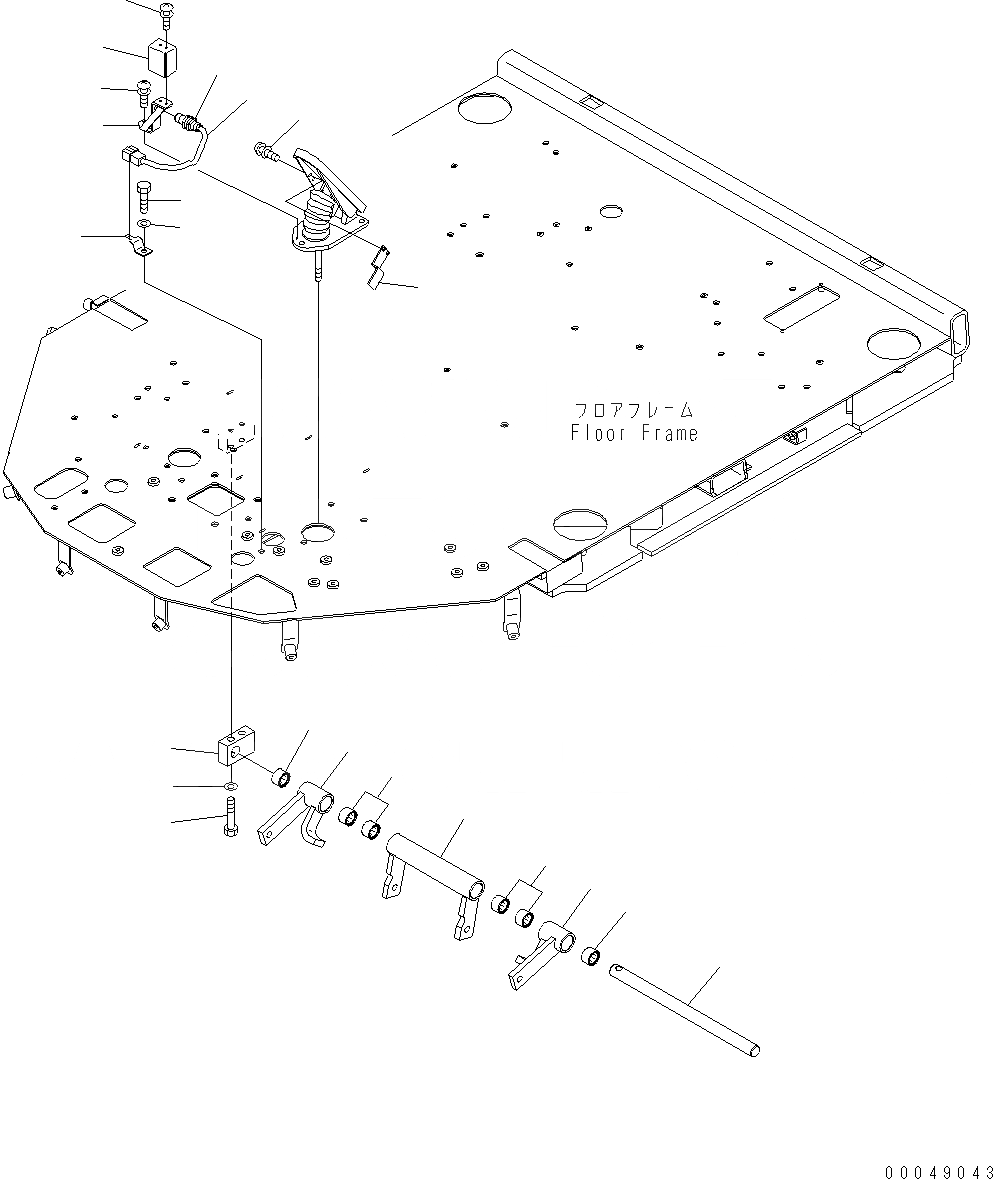 フロアフレーム
Floor Frame

00049043