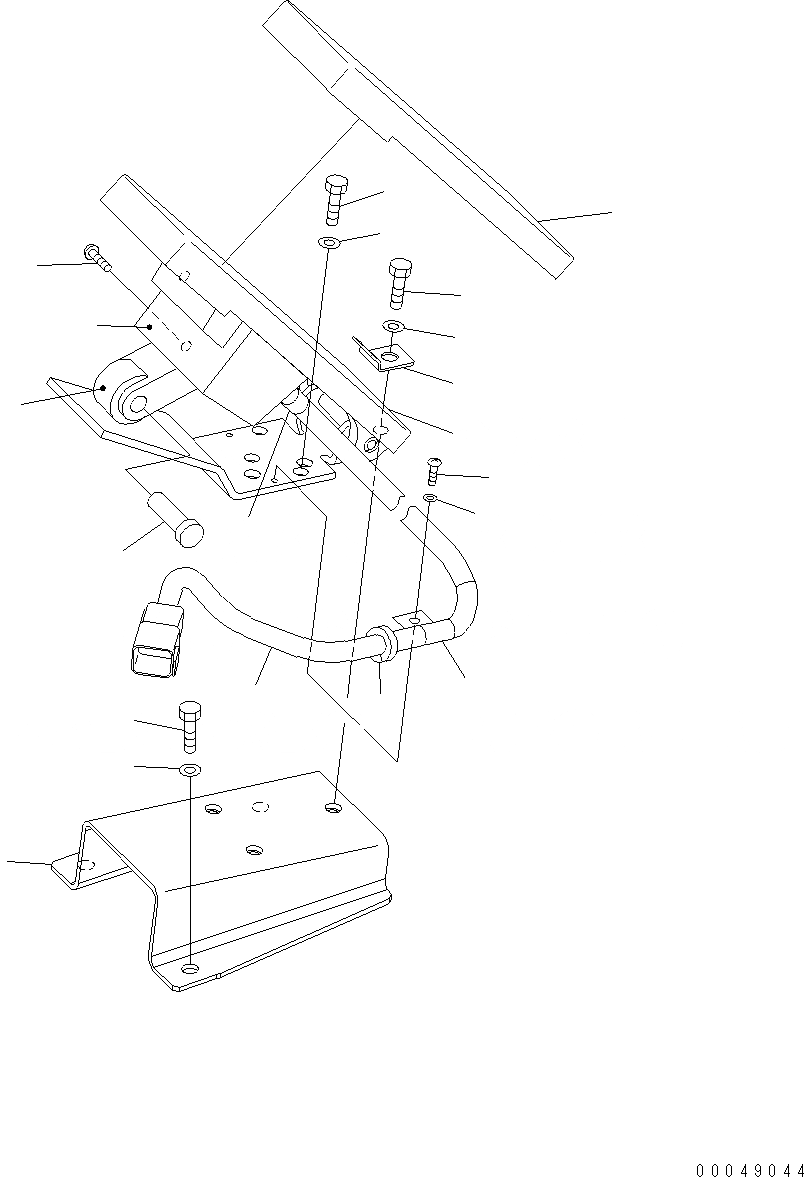 00049044