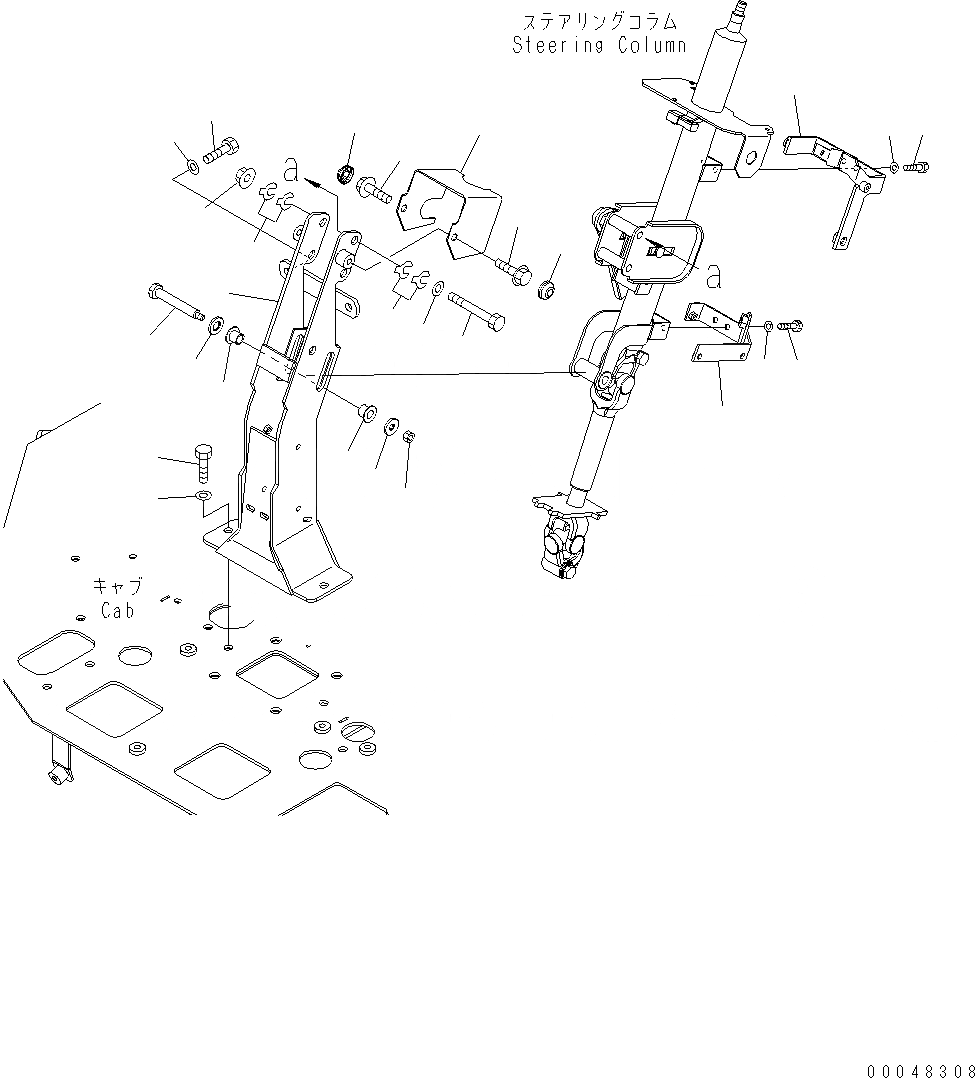 ステアリングコラム
Steering Column

a

a

キャブ
Cab

00048308