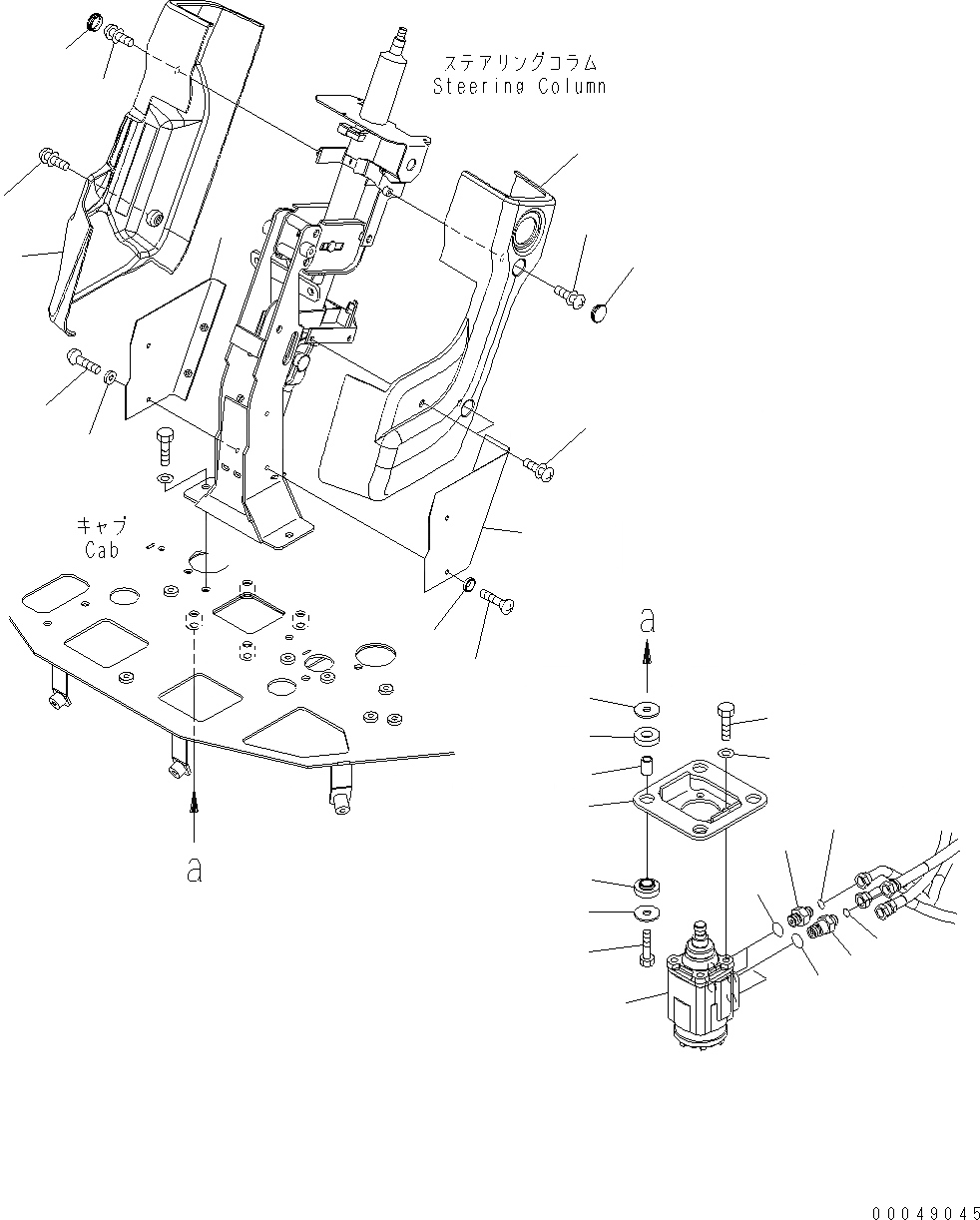 ステアリングコラム
Steering Column

キャブ
Cab

a

a

00049045