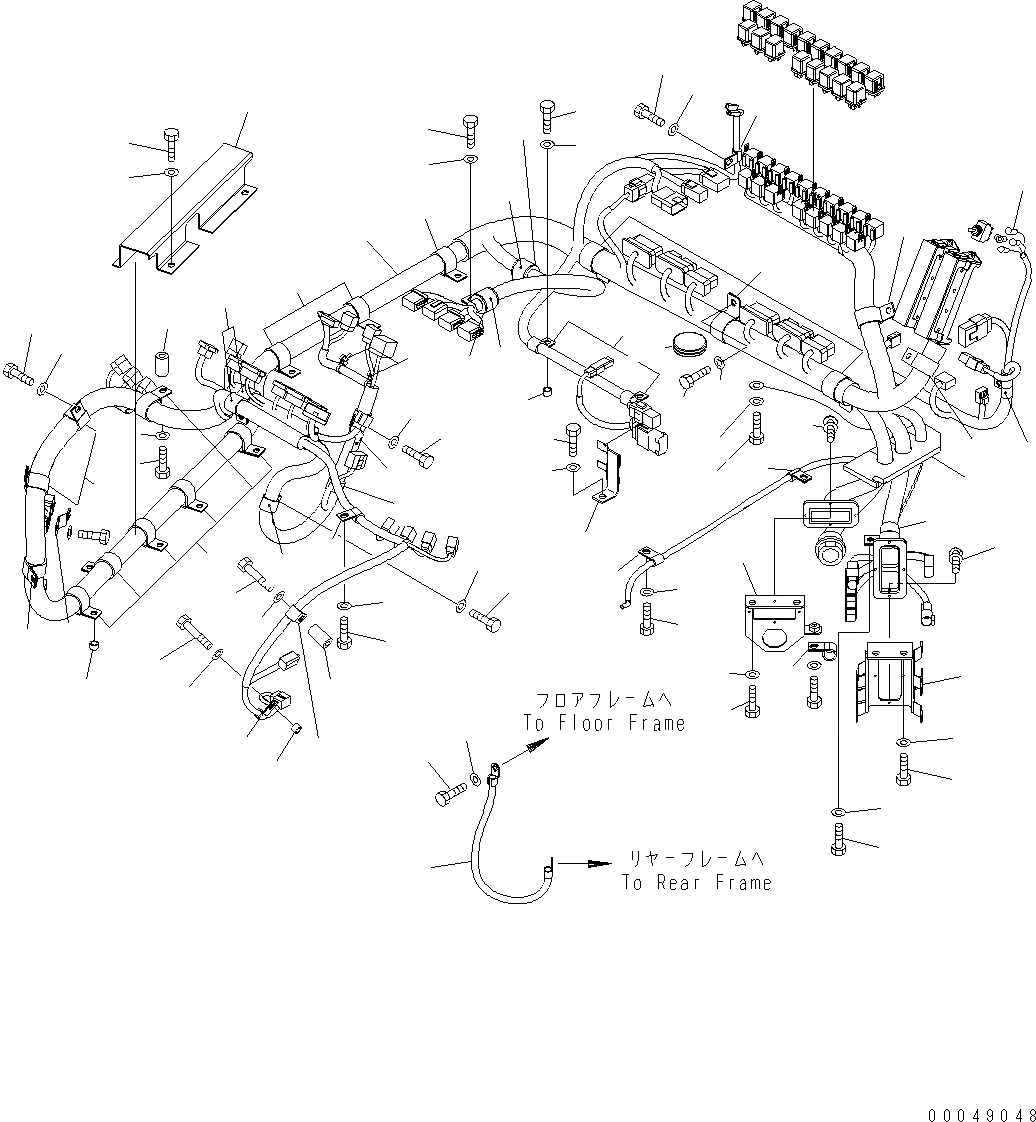 フロアフレームへ
To Floor Frame

リヤーフレームへ
To Rear Frame

00049048