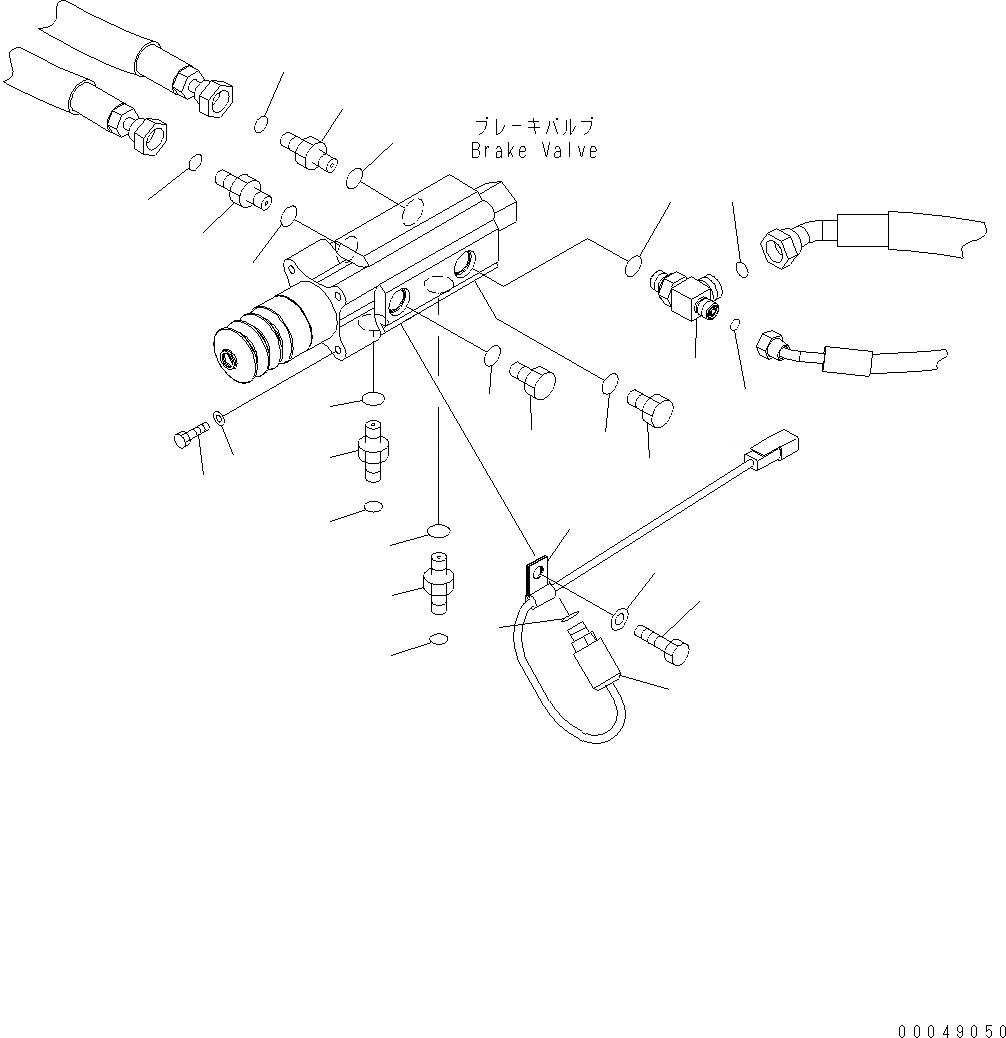 ブレーキバルブ
Brake Valve

00049050