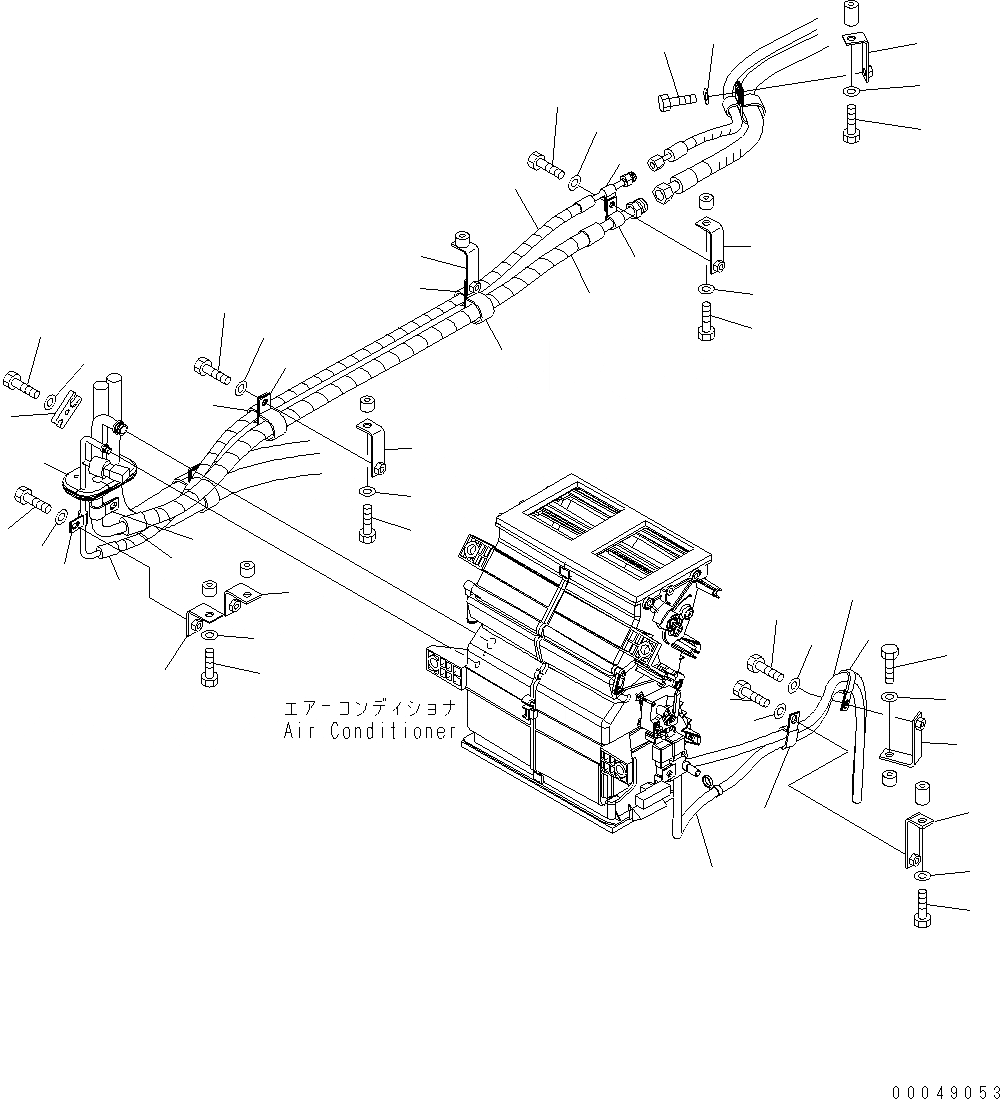 エアーコンディショナ
Air Conditioner

00049053