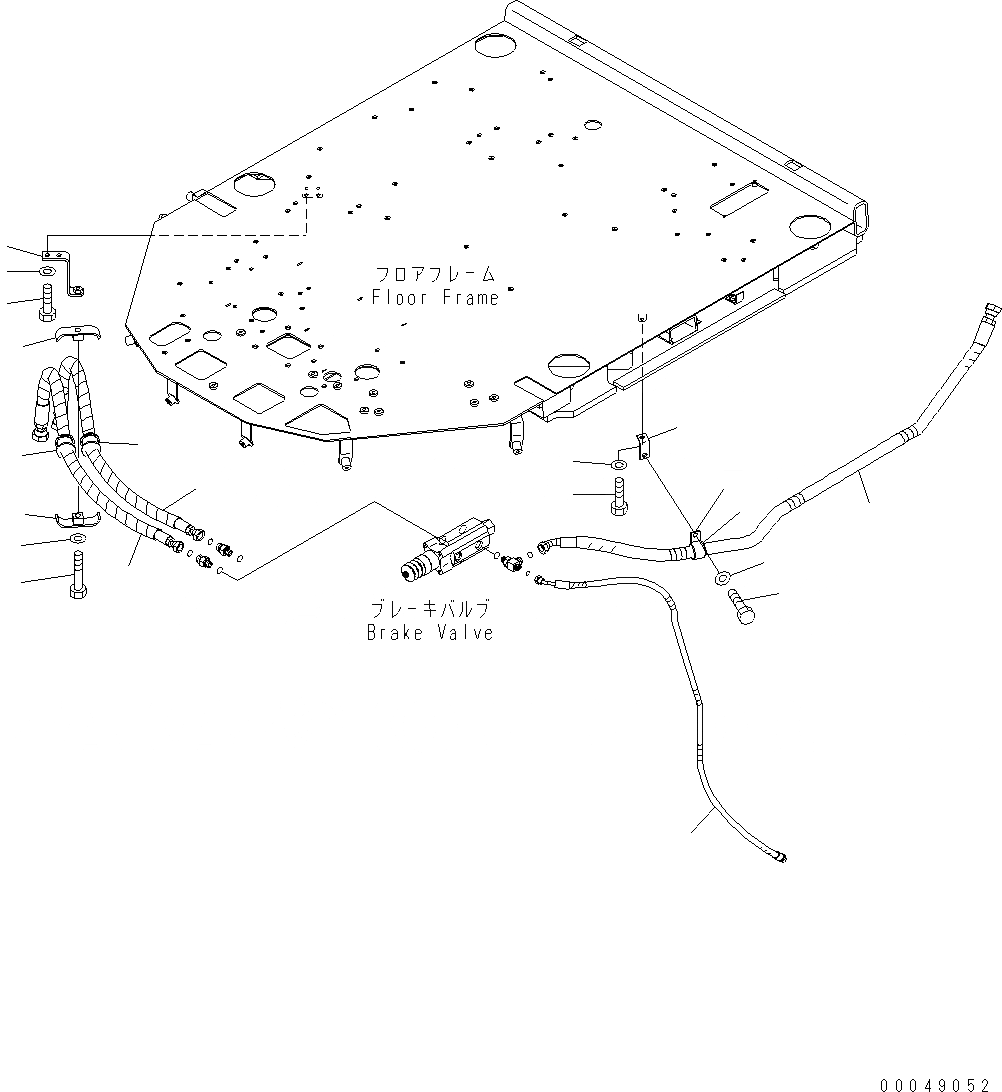 フロアフレーム
Floor Frame

ブレーキバルブ
Brake Valve

00049052