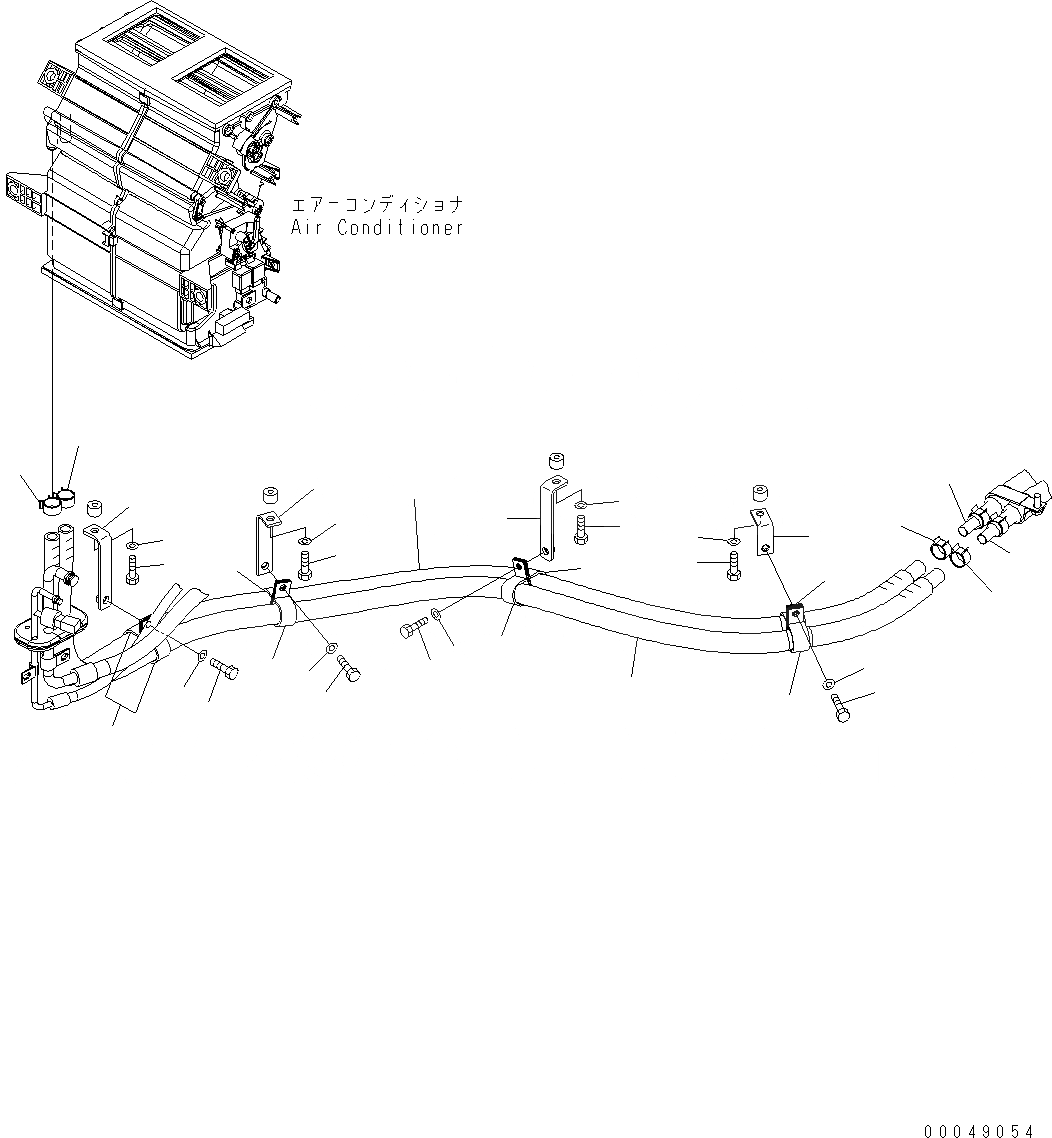 エアーコンディショナ
Air Conditioner

00049054