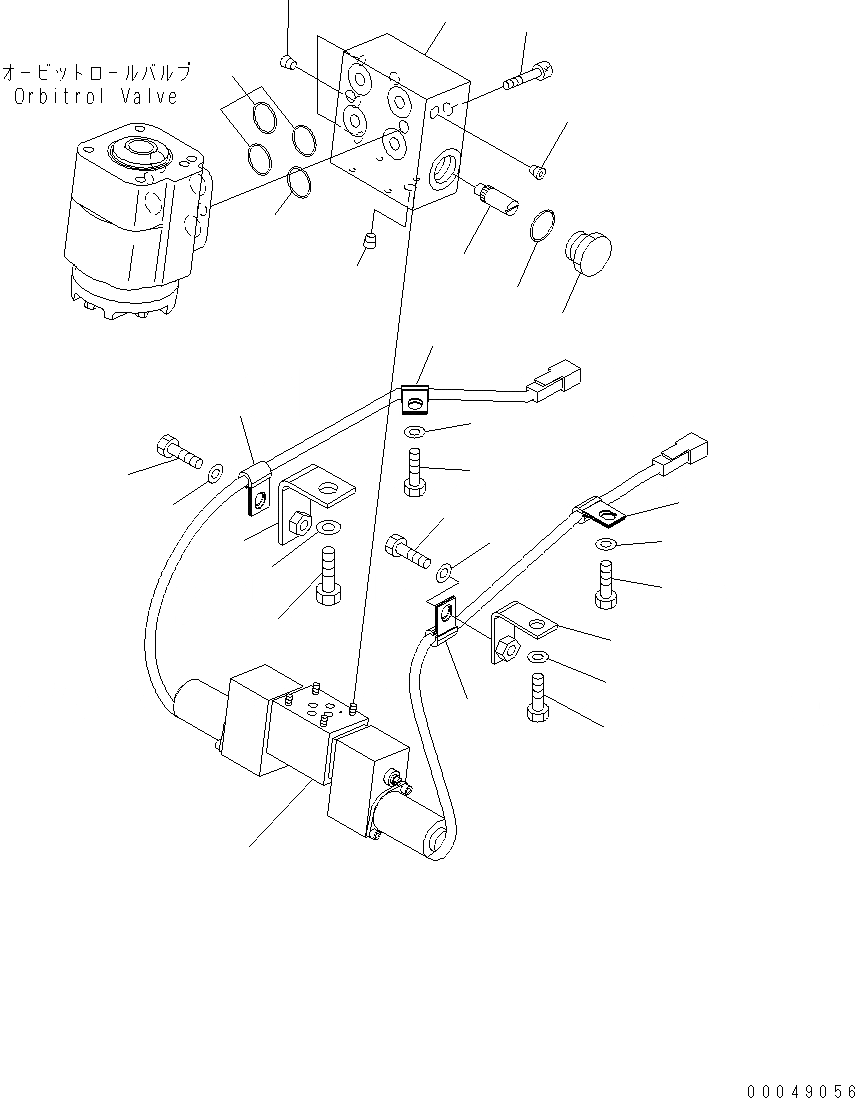 オービットロールバルブ
Orbitrol Valve

00049056