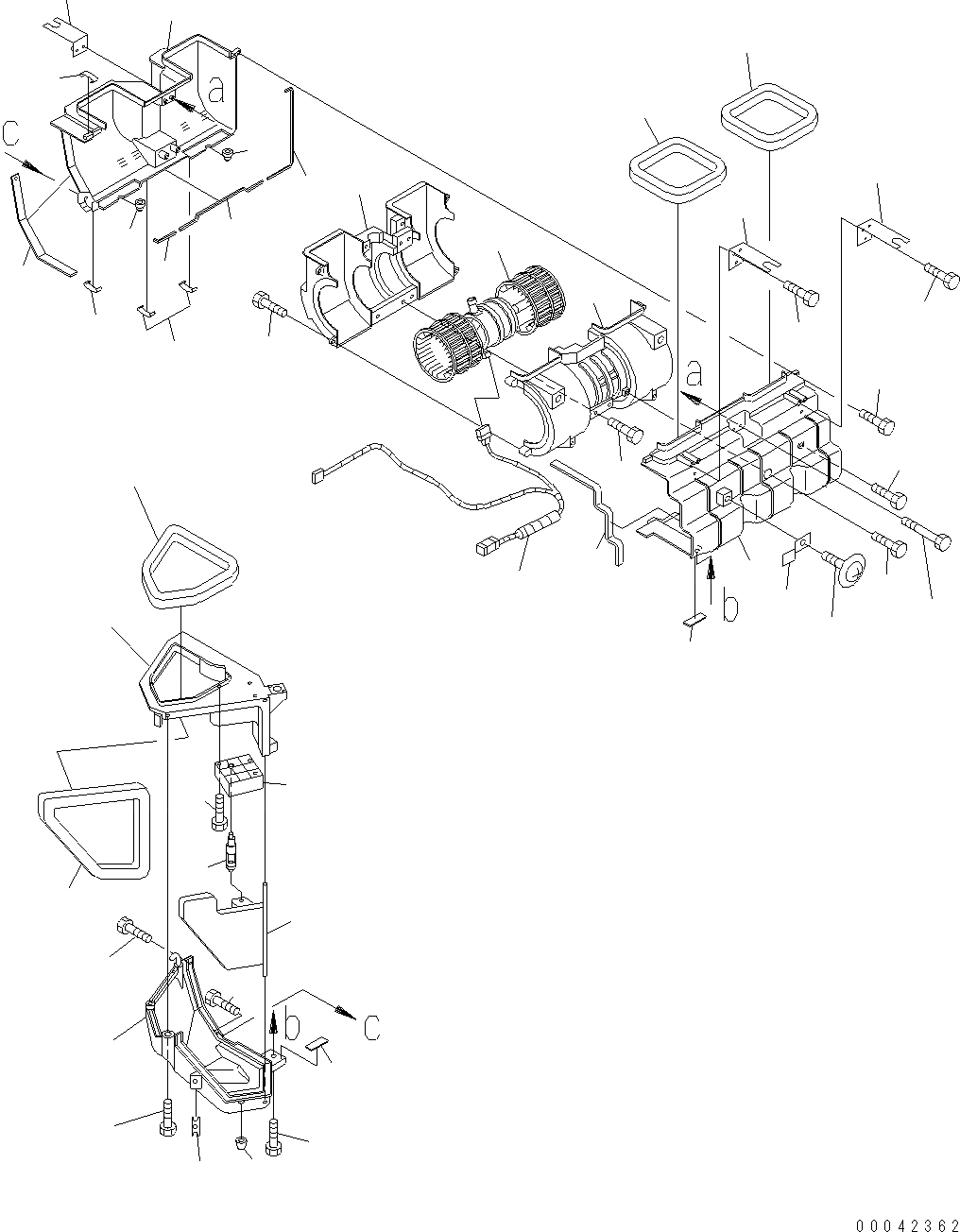 a
C
a
b
b
C
00042362